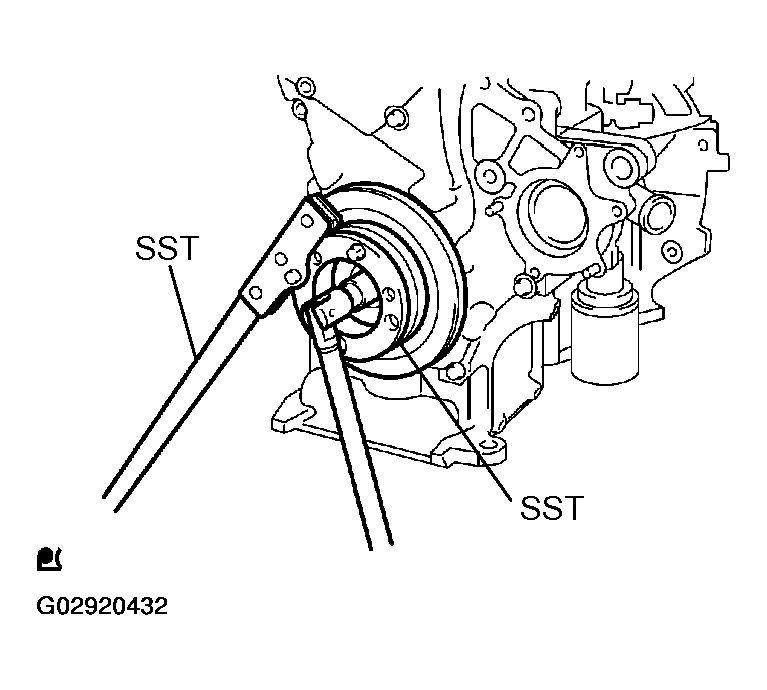 SST

SST

G02920432