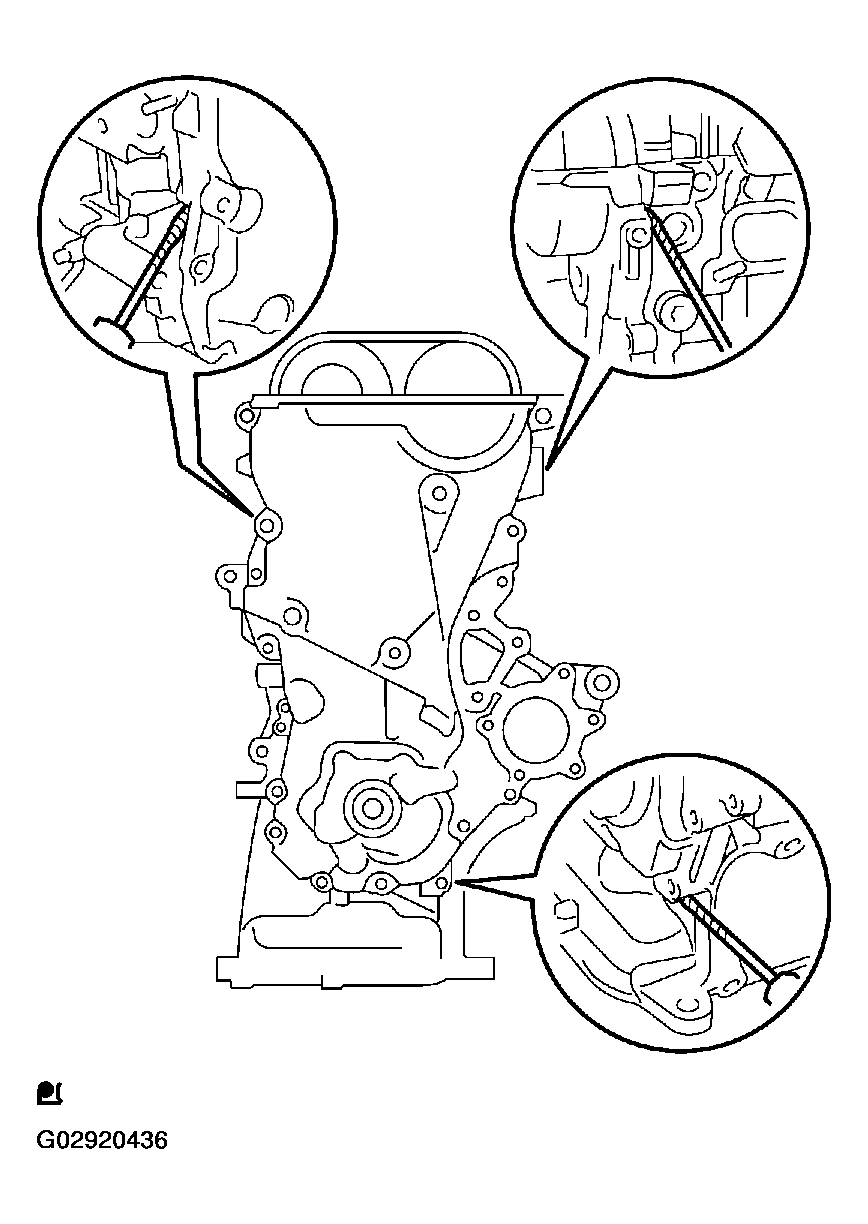 G02920436