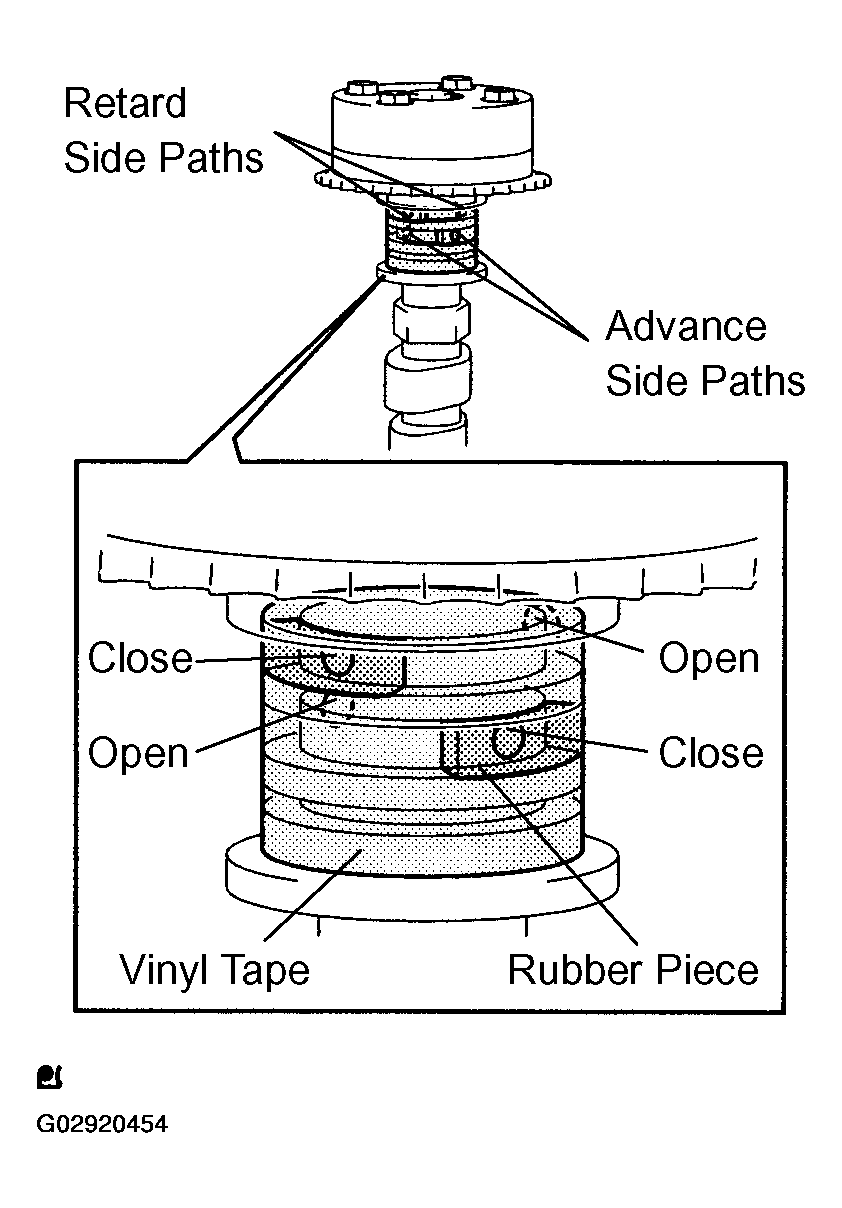 Retard Side Paths

Advance Side Paths

Close

Open

Open

Close

Vinyl Tape

Rubber Piece

G02920454