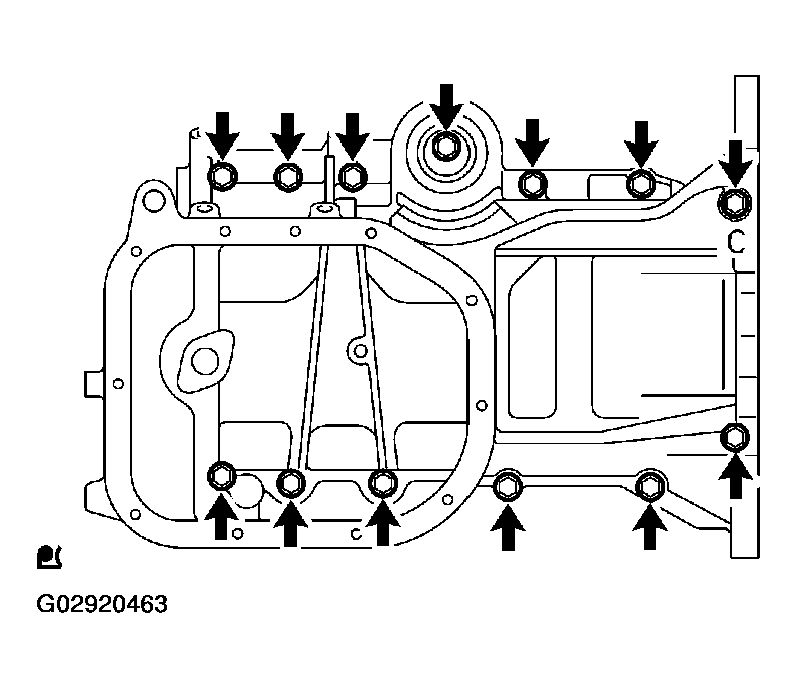 G02920463