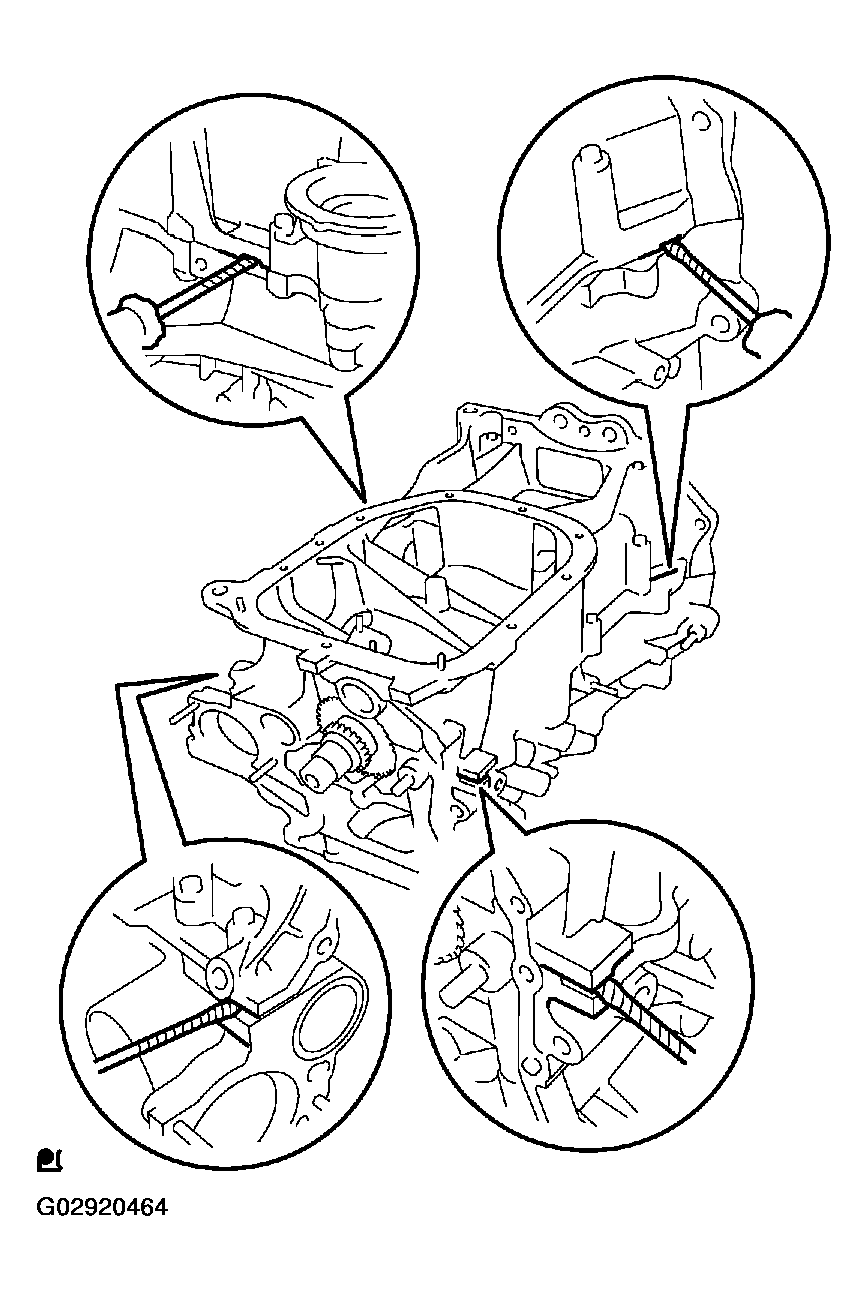 G02920464