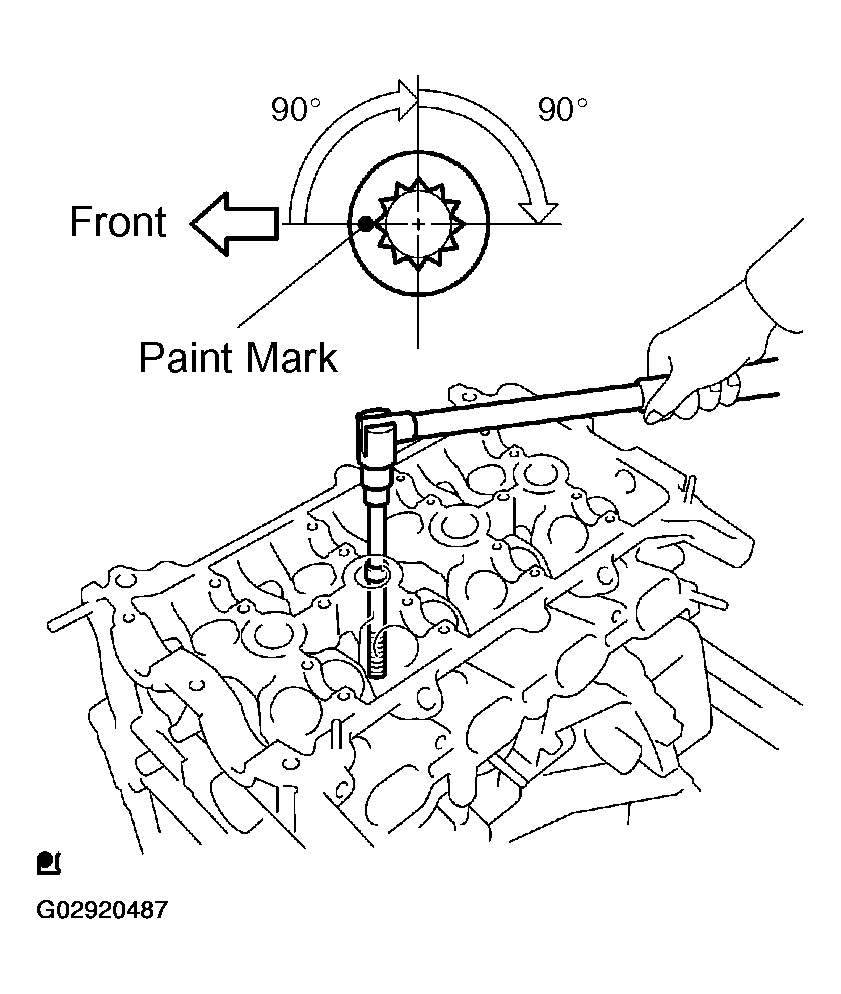 90°

90°

Front

Paint Mark

G02920487