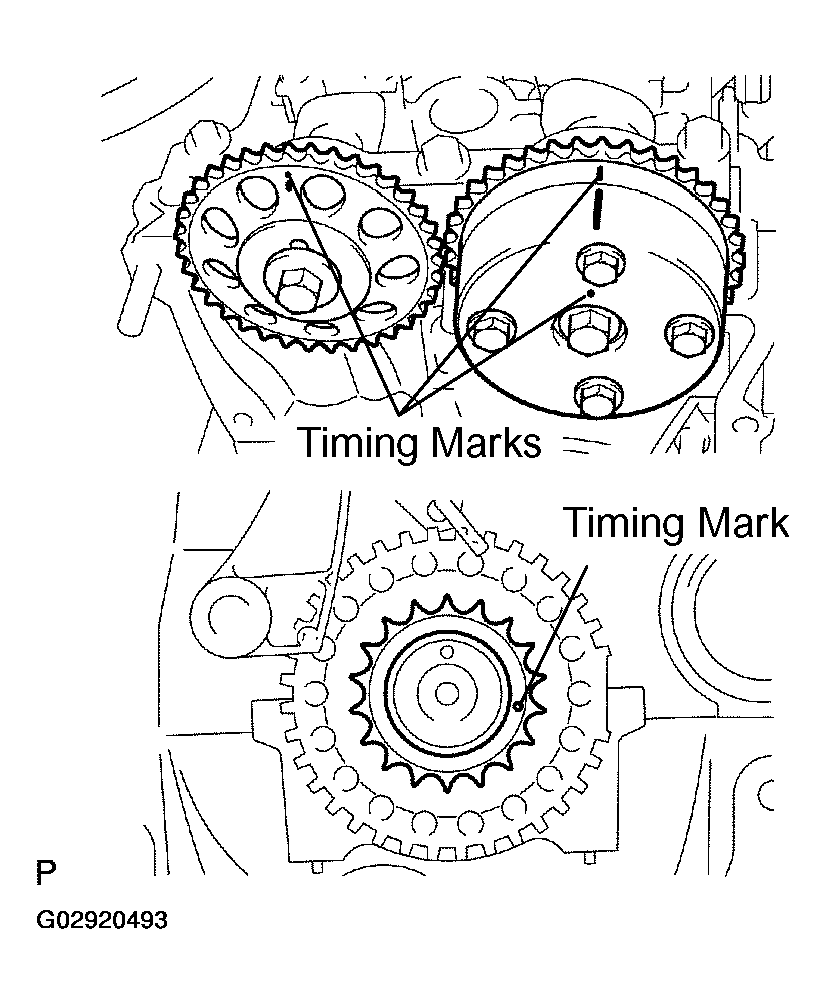 Timing Marks

Timing Mark

P

G02920493