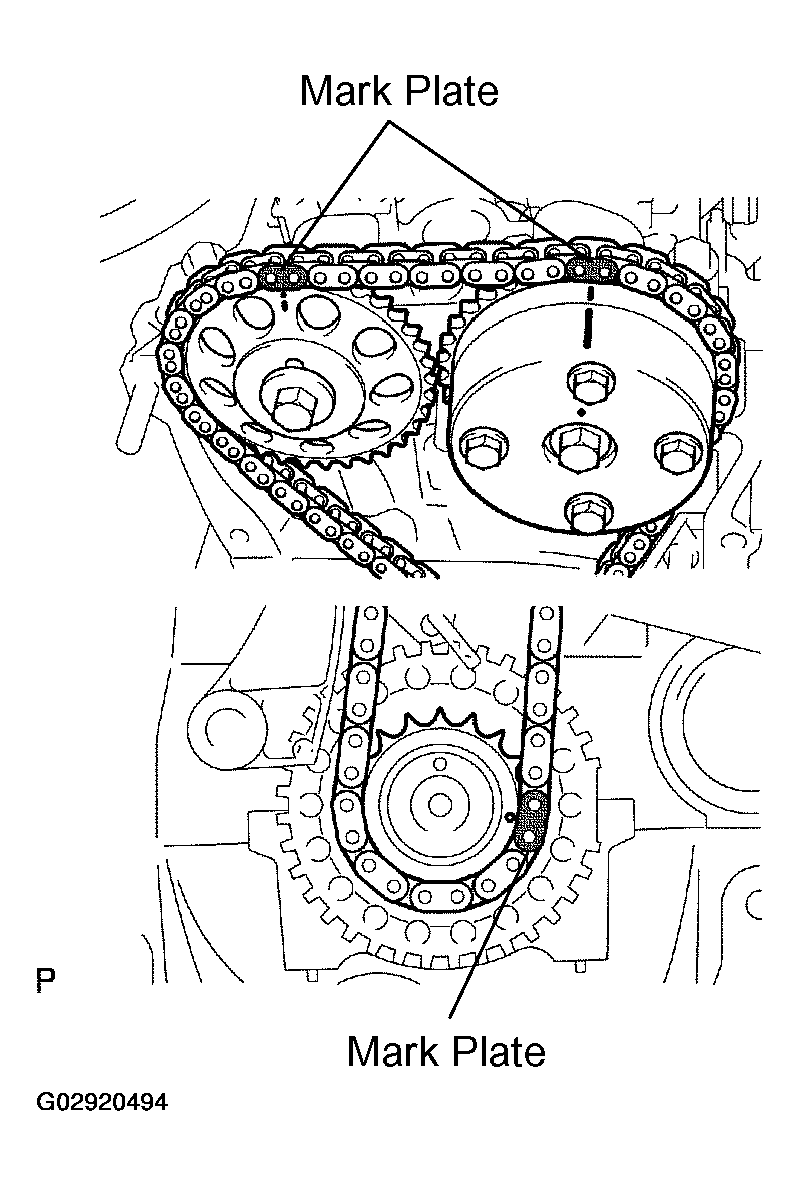 Mark Plate

P

Mark Plate

G02920494