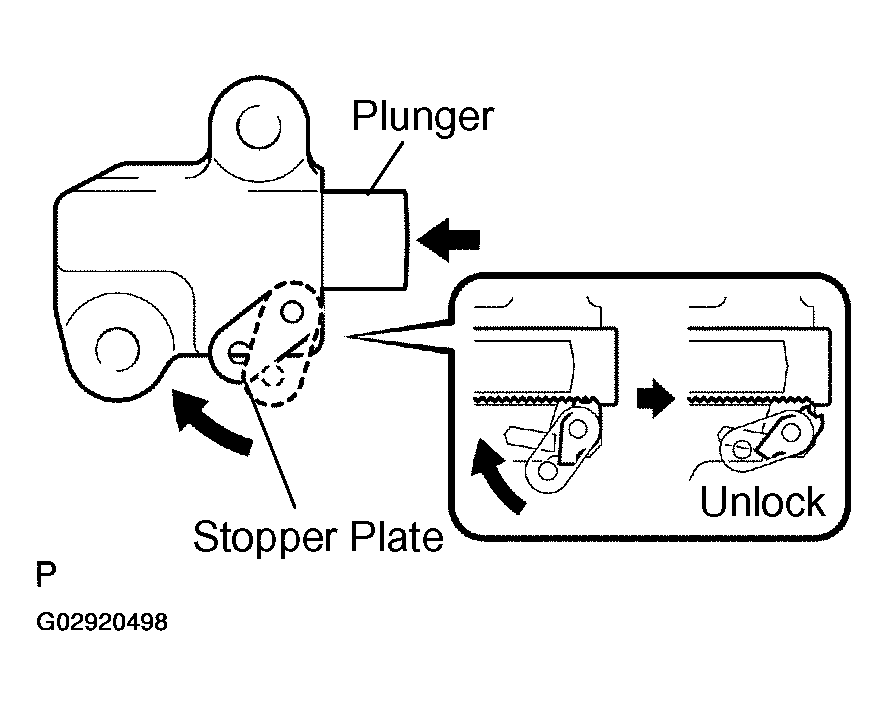 Plunger

Unlock

Stopper Plate

P

G02920498