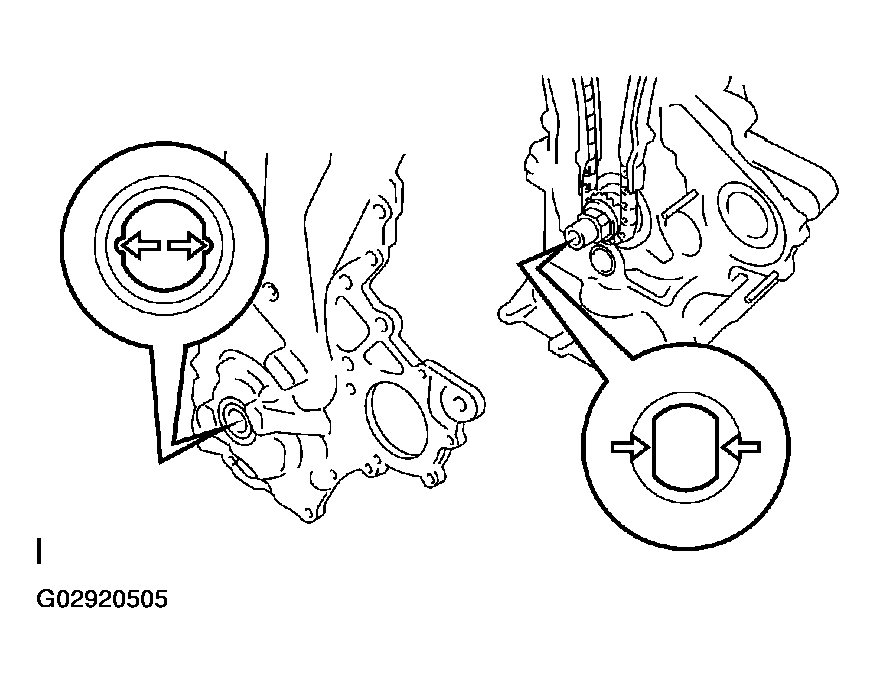 I

G02920505