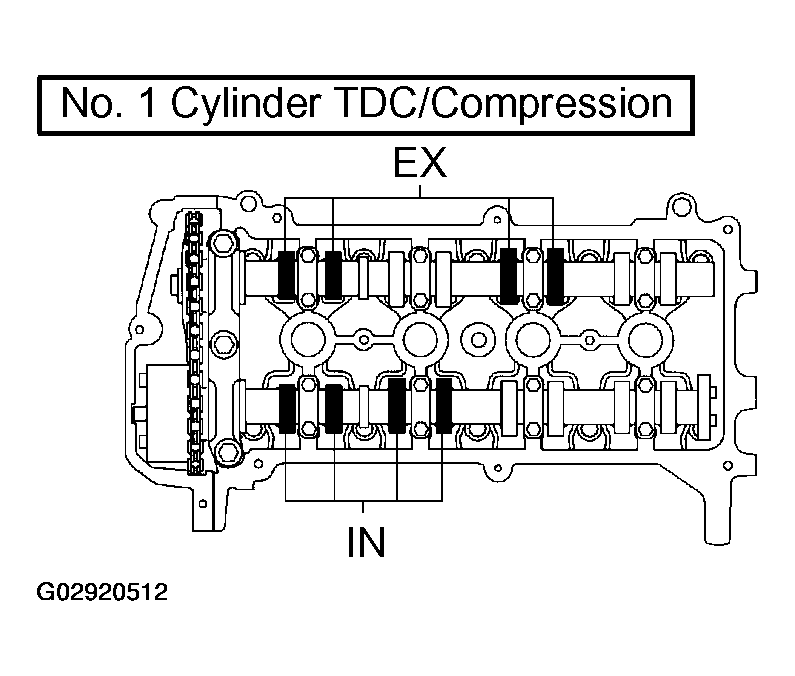 No. 1 Cylinder TDC/Compression

EX

IN

G02920512