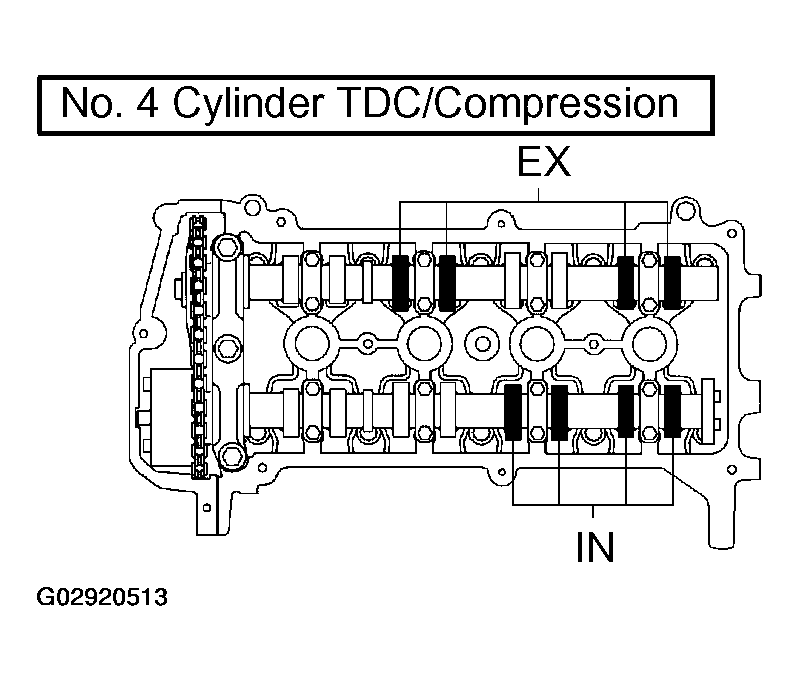 No. 4 Cylinder TDC/Compression

EX

IN

G02920513