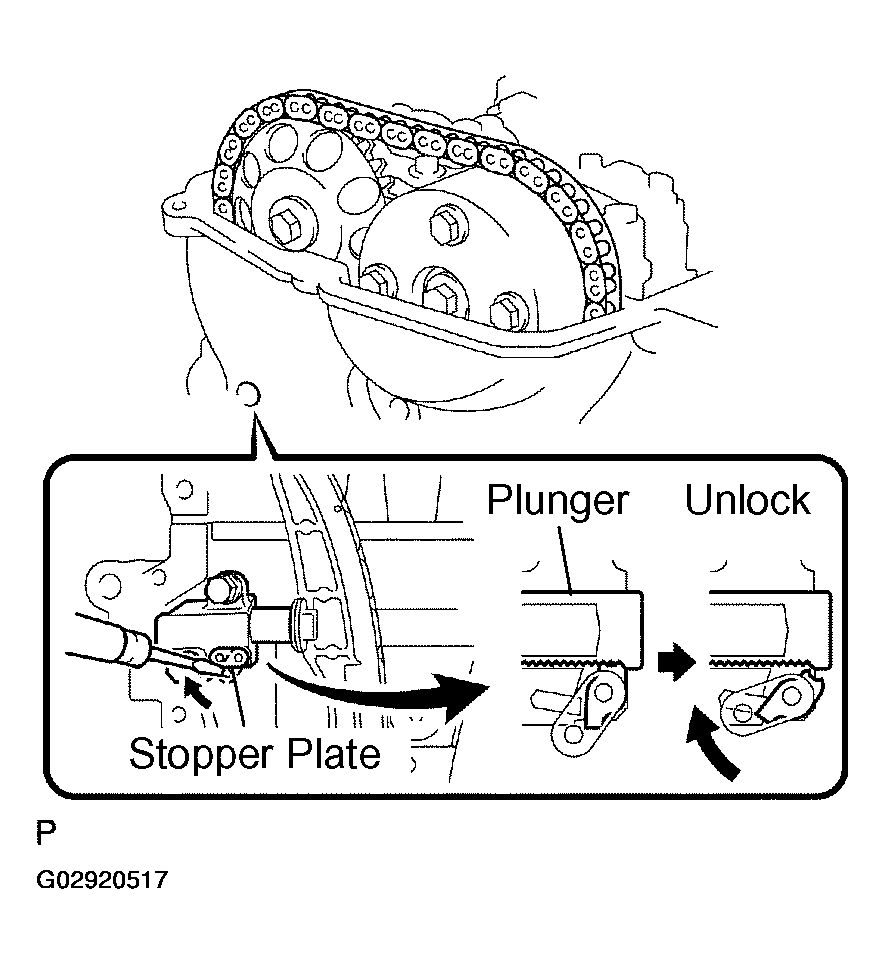 Plunger
Unlock
Stopper Plate

P

G02920517