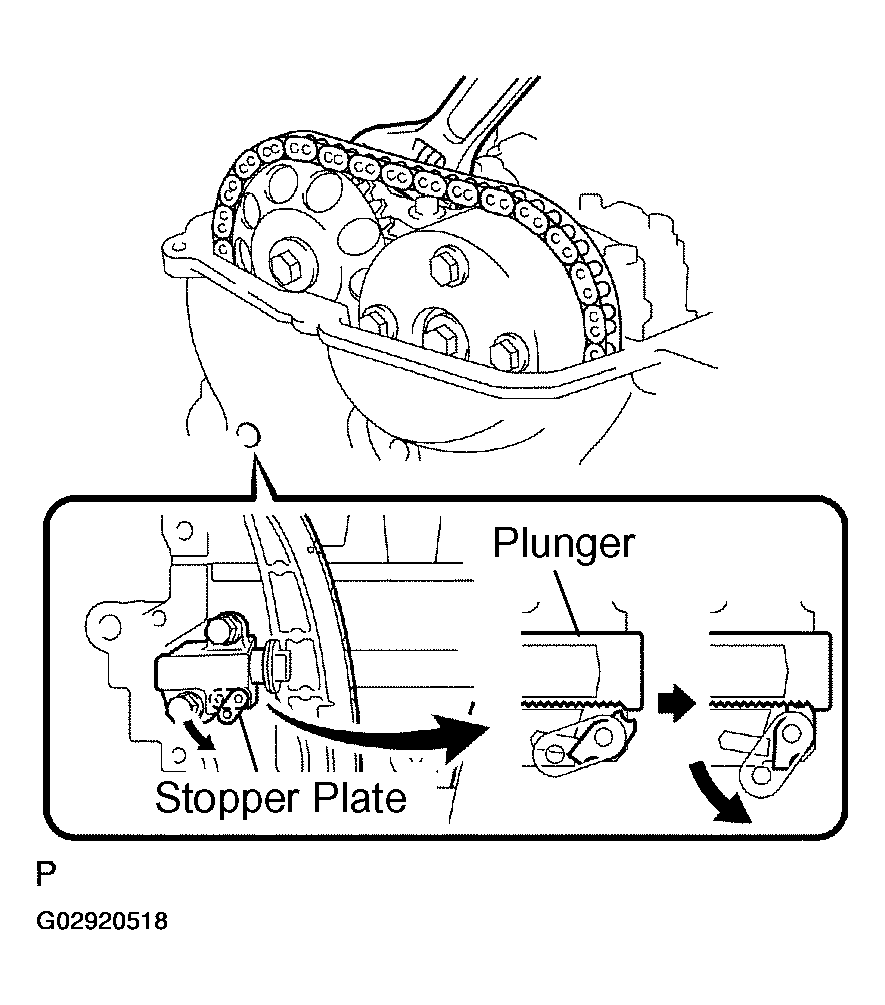 Plunger

Stopper Plate

P

G02920518