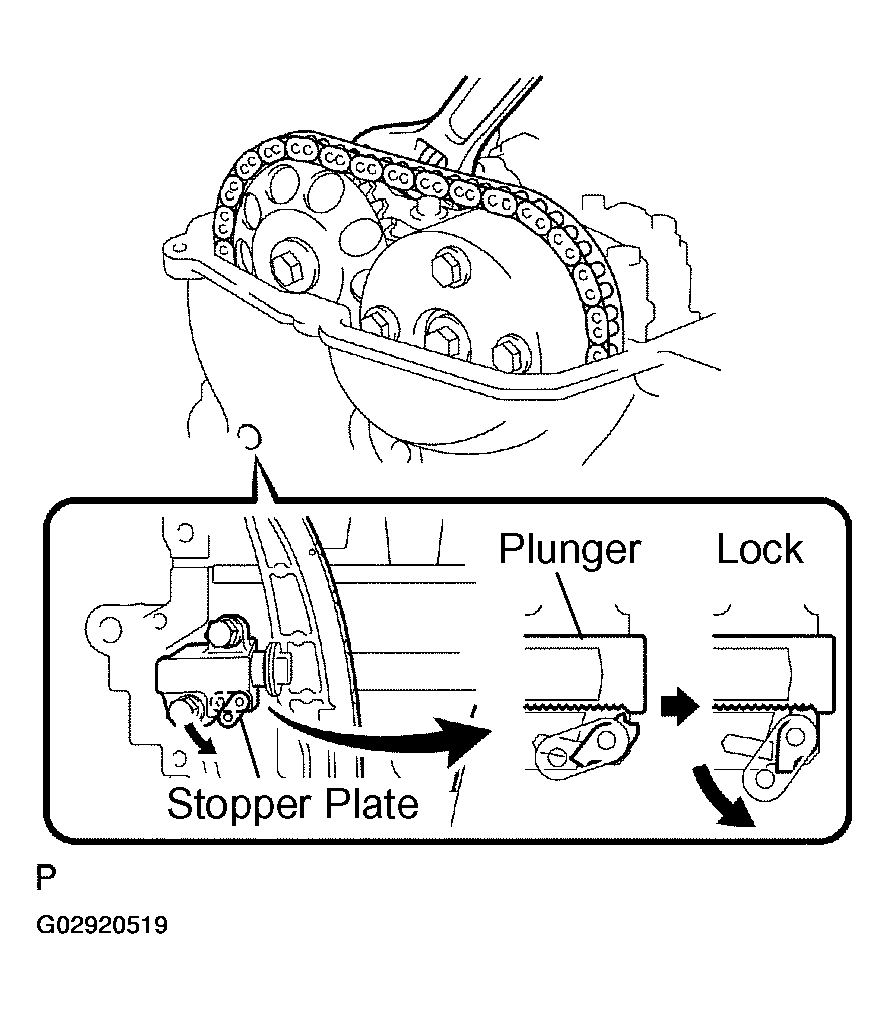 Plunger

Lock

Stopper Plate

P

G02920519