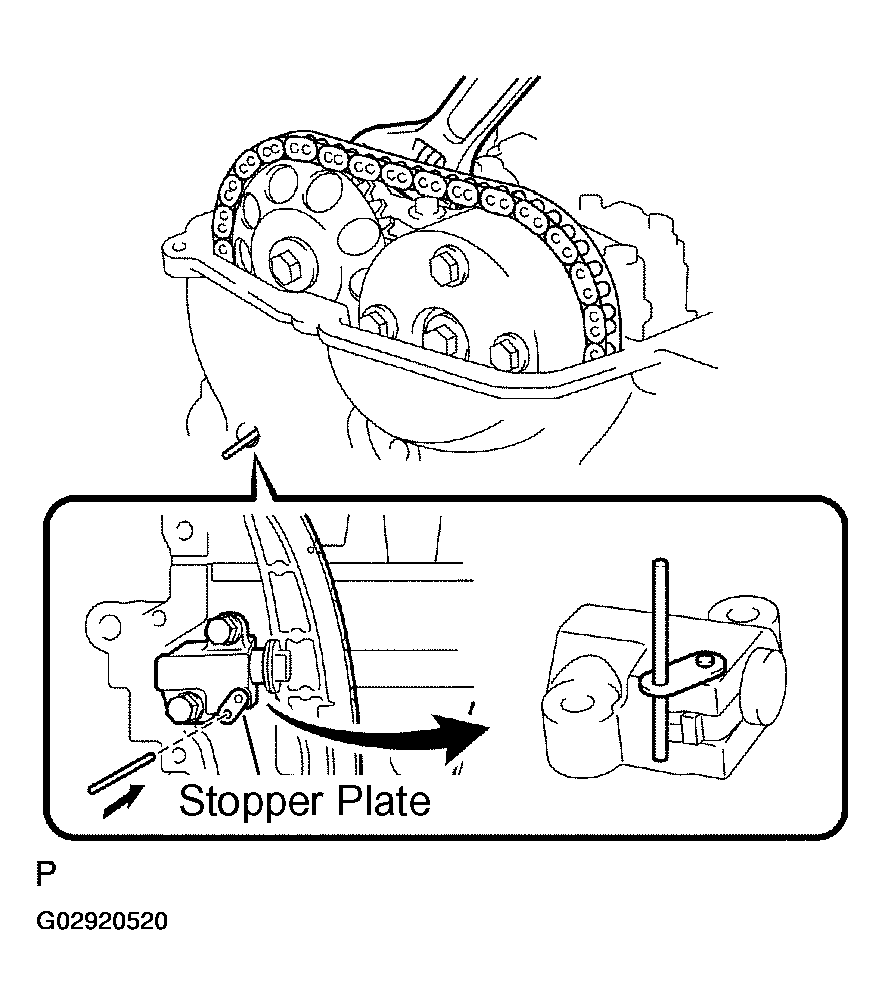 Stopper Plate

P

G02920520