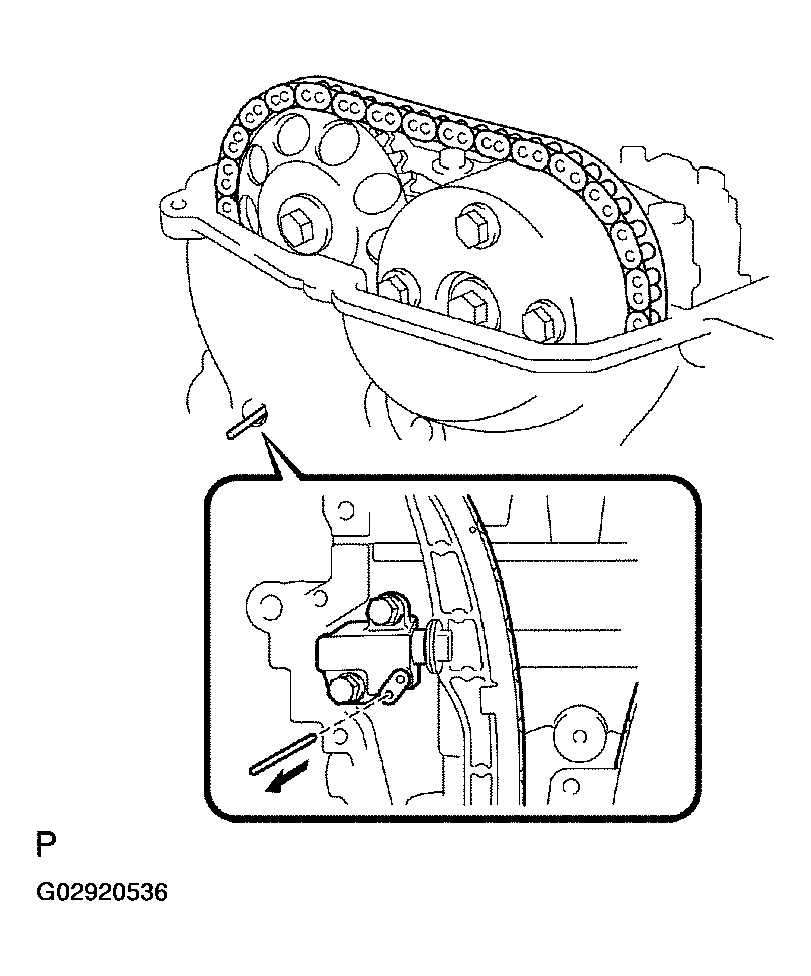 P

G02920536