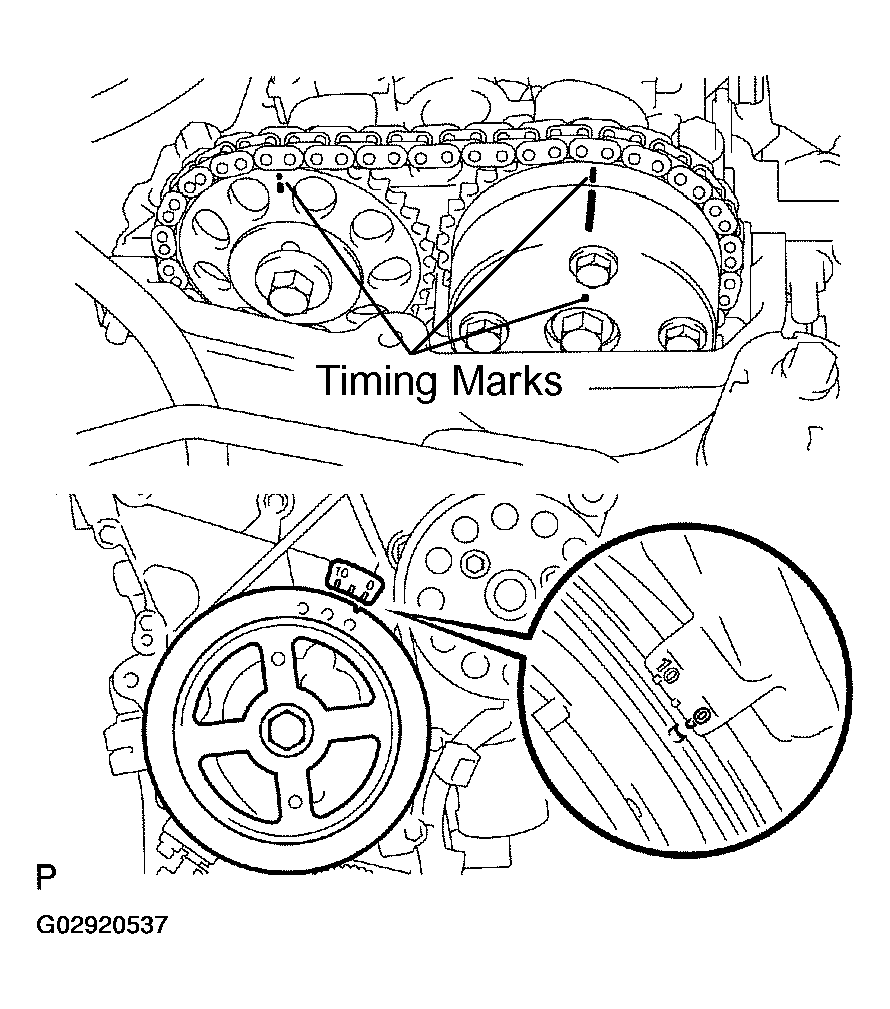 Timing Marks

10 0

10

0

P

G02920537