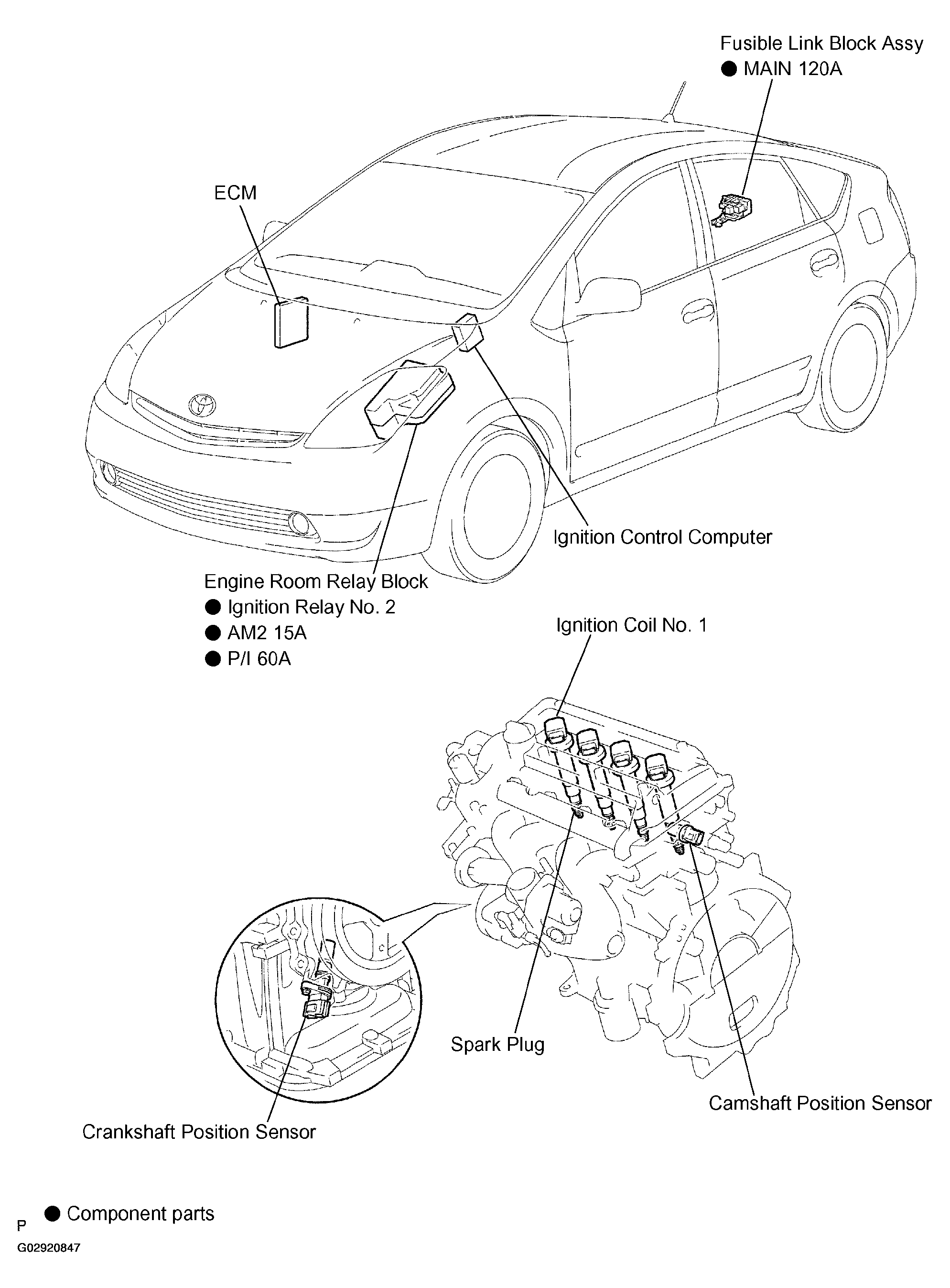 Fusible Link Block Assy
● MAIN 120A

ECM

Ignition Control Computer

Engine Room Relay Block
● Ignition Relay No. 2
● AM2 15A
● P/I 60A

Ignition Coil No. 1

Spark Plug

Camshaft Position Sensor

Crankshaft Position Sensor

● Component parts

P

G02920847