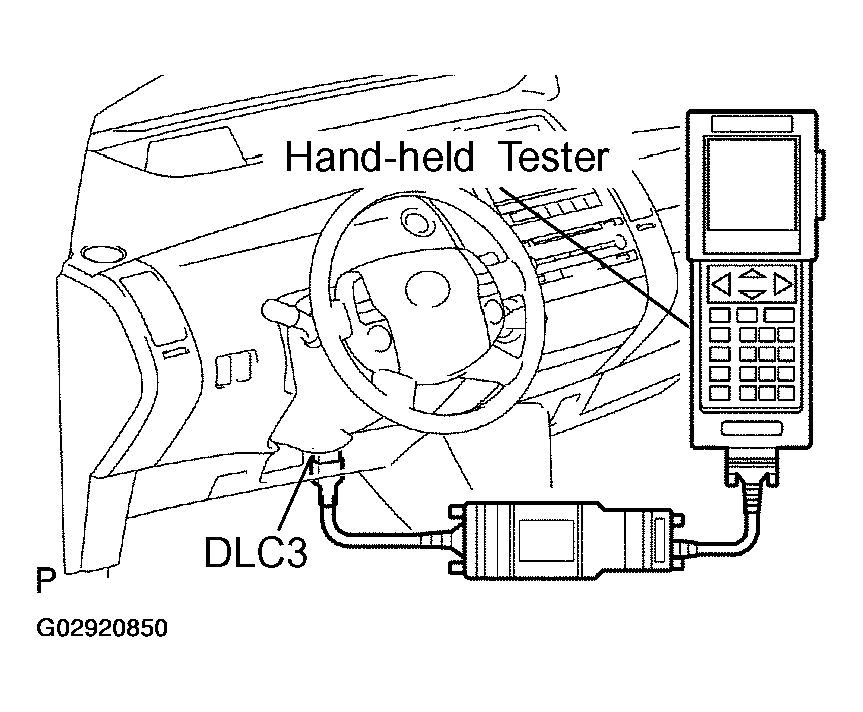 Hand-held Tester

DLC3

P

G02920850