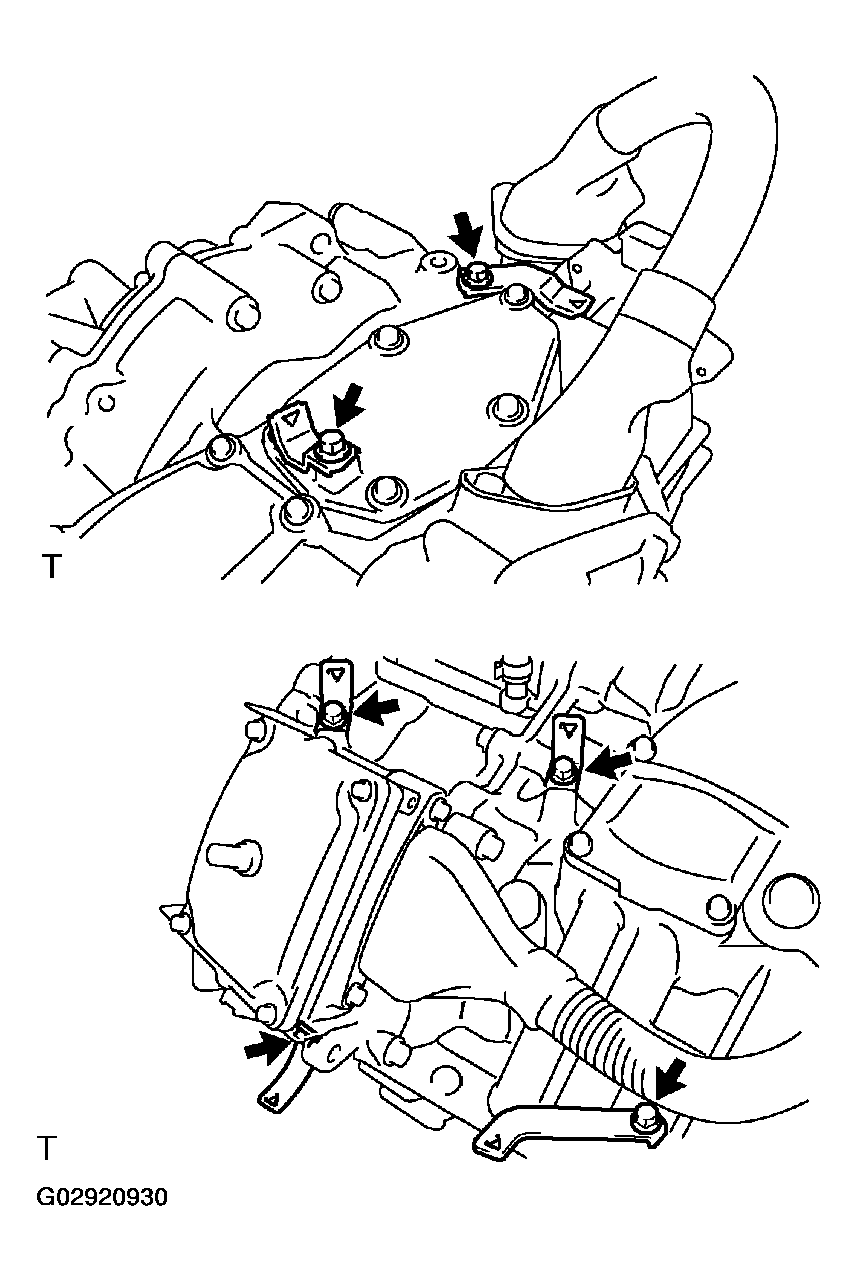 T

T

G02920930