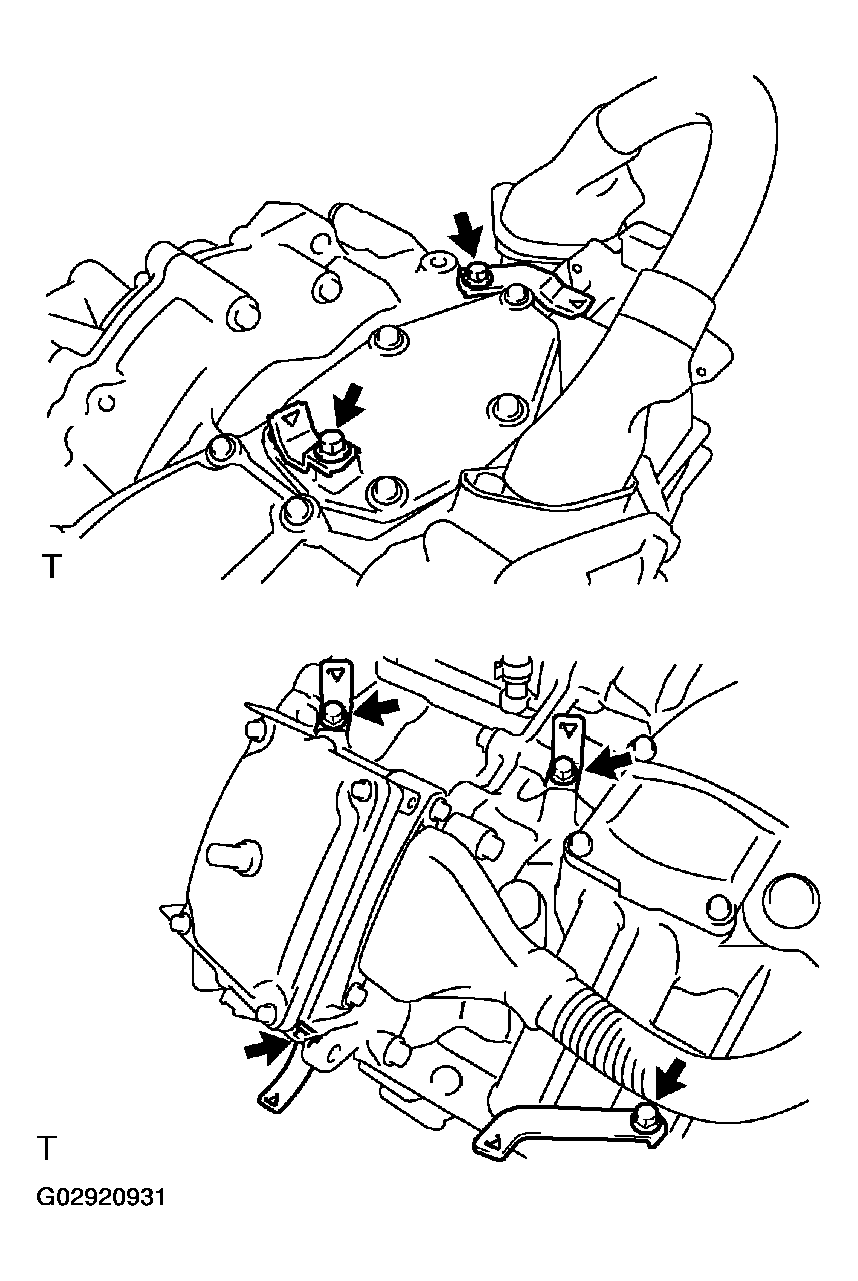 T

T

G02920931