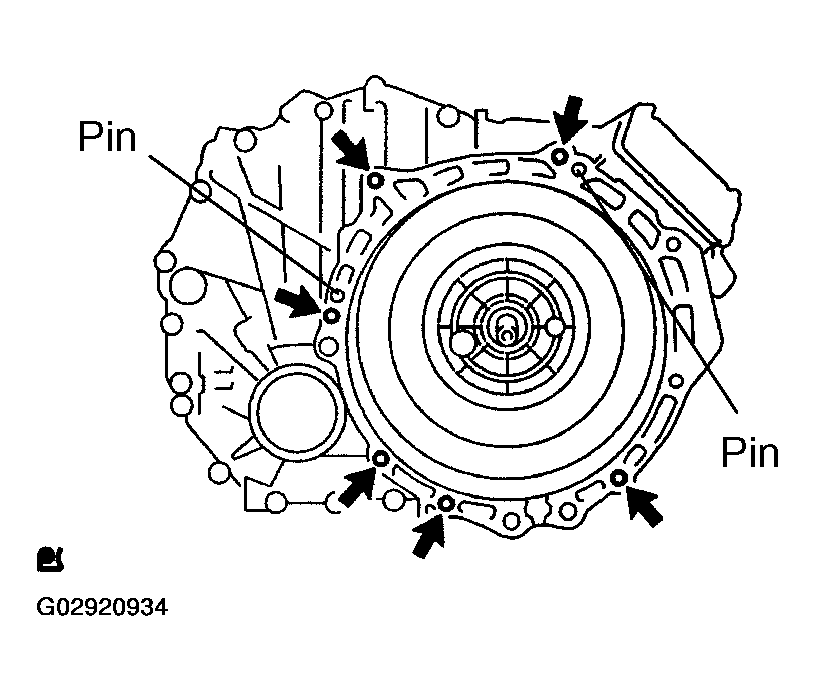 Pin

Pin

G02920934