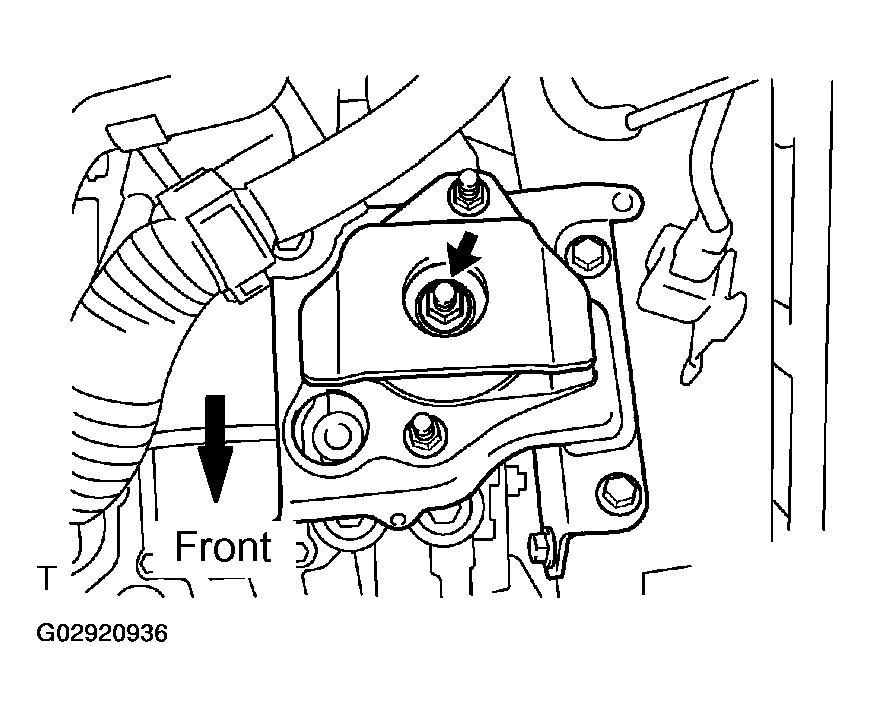 Front

T

G02920936