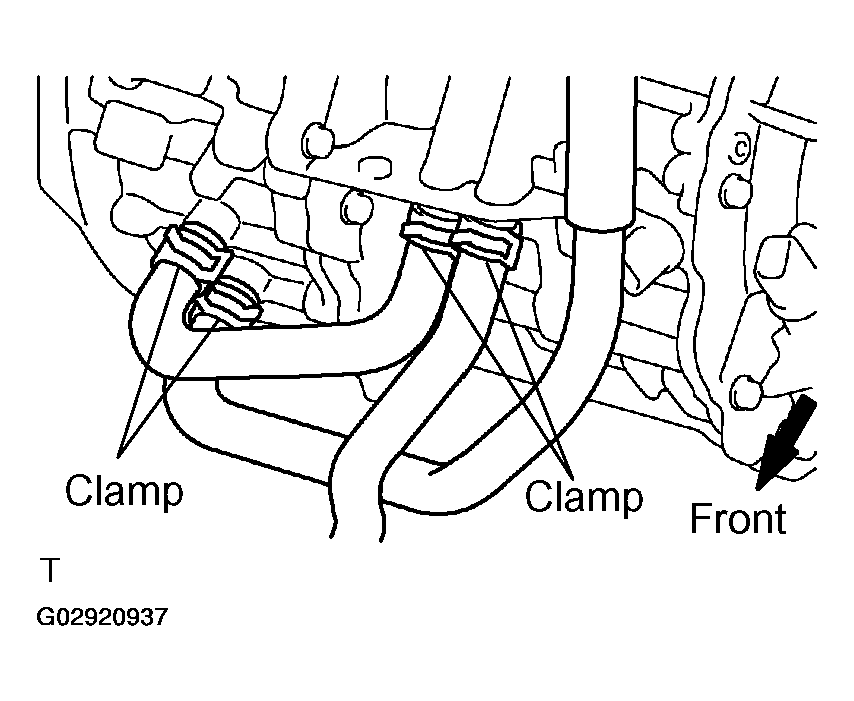 Clamp

Clamp

Front

T

G02920937