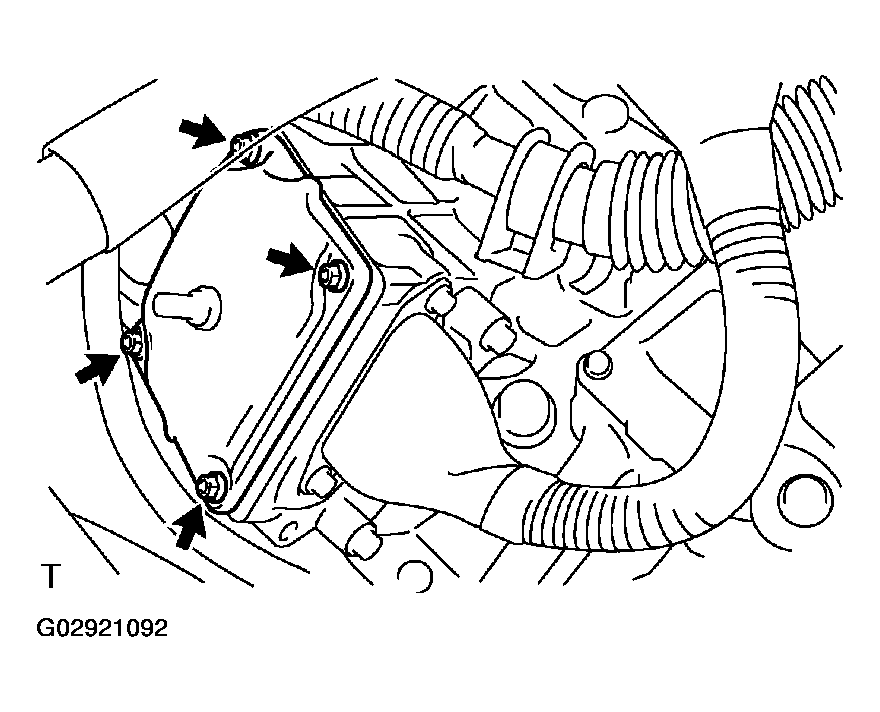 T

G02921092