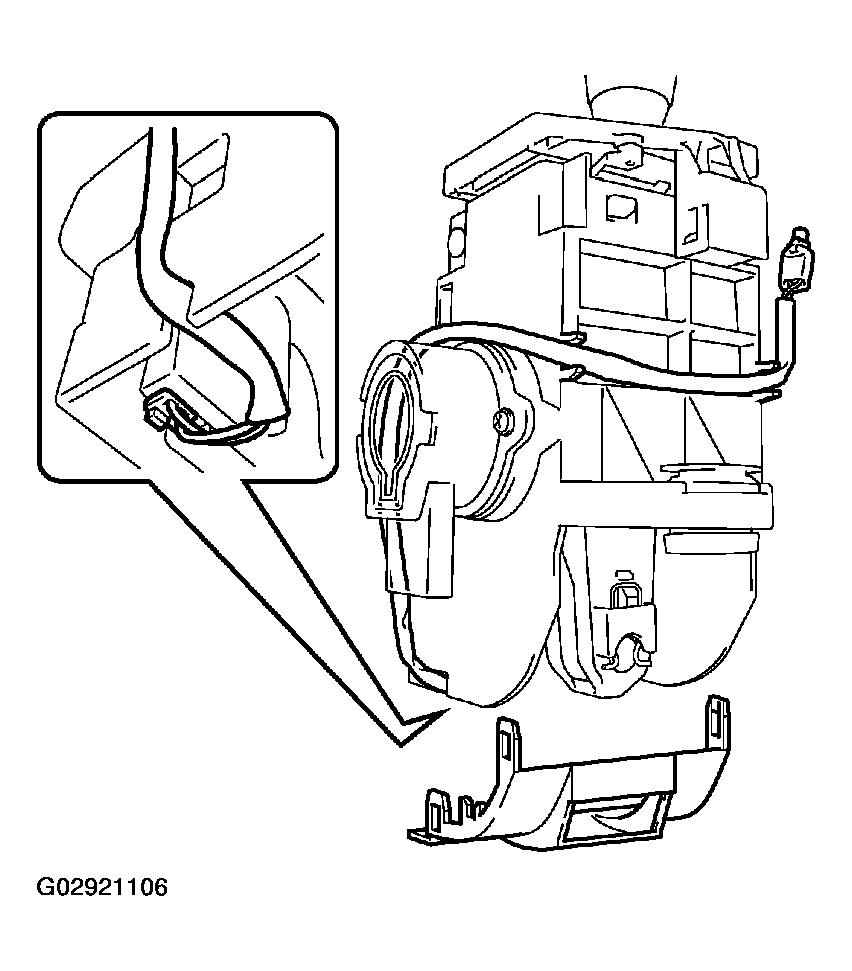 G02921106