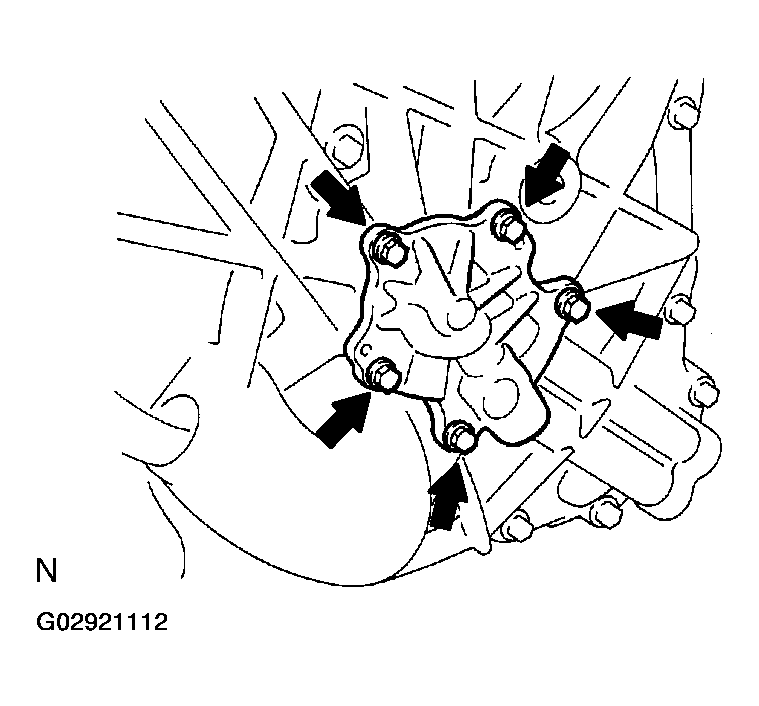 N

G02921112