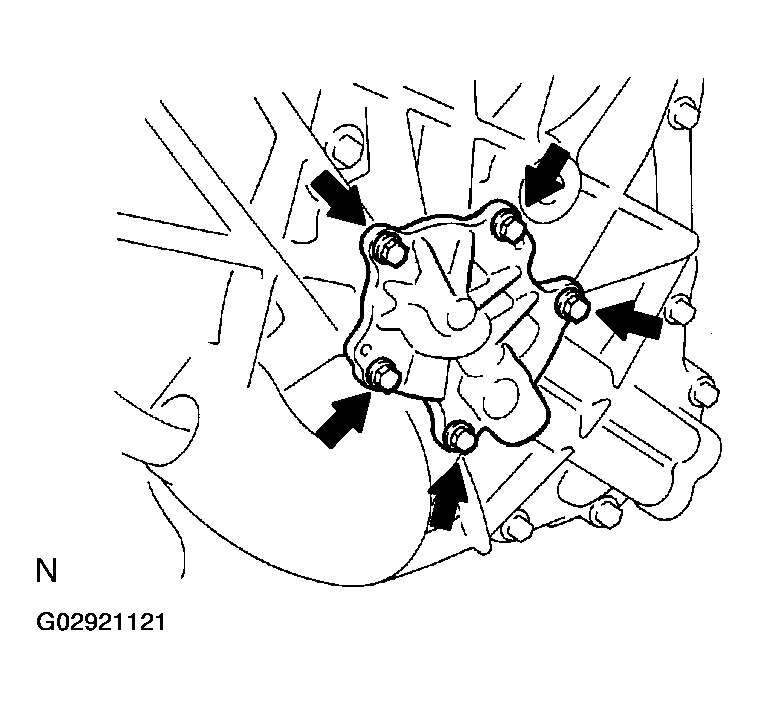 N

G02921121