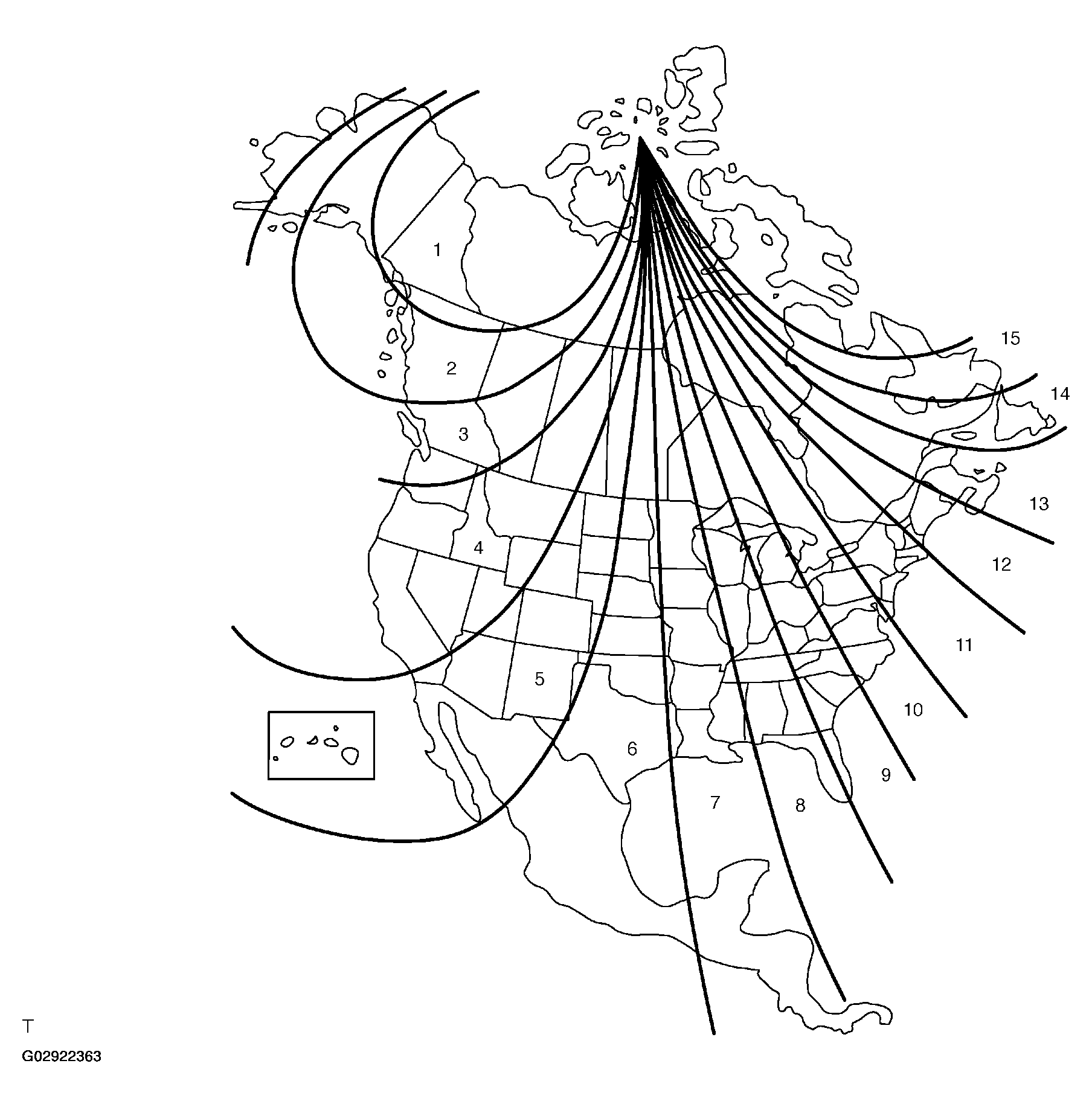 1
2
3
4
5
6
7
8
9
10
11
12
13
14
15

T
G02922363