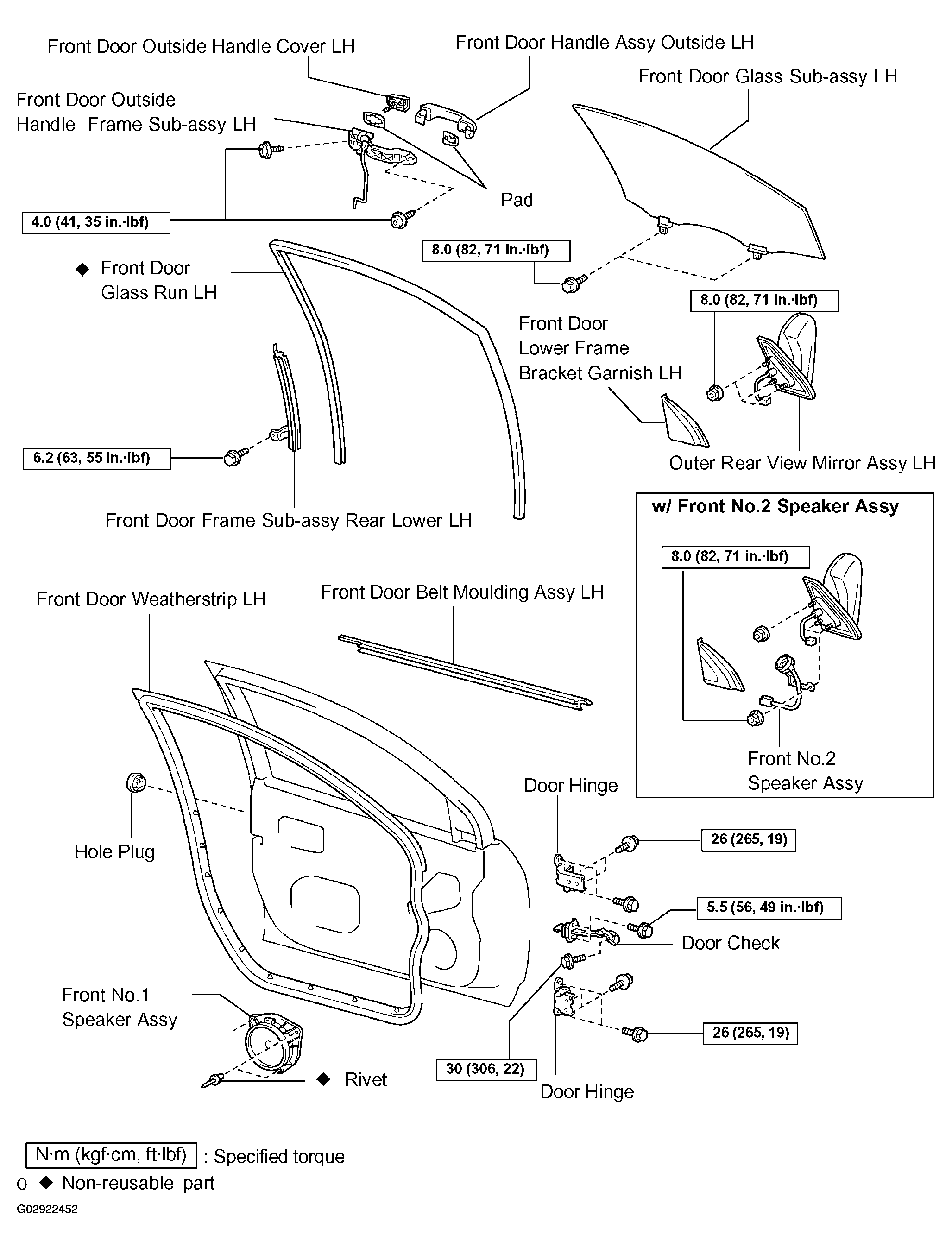 Front Door Outside Handle Cover LH

Front Door Handle Assy Outside LH

Front Door Glass Sub-assy LH

Front Door Outside Handle Frame Sub-assy LH

Pad

4.0 (41, 35 in.·lbf)

8.0 (82, 71 in.·lbf)

◆ Front Door Glass Run LH

8.0 (82, 71 in.·lbf)

Front Door Lower Frame Bracket Garnish LH

6.2 (63, 55 in.·lbf)

Outer Rear View Mirror Assy LH

Front Door Frame Sub-assy Rear Lower LH

w/ Front No.2 Speaker Assy

8.0 (82, 71 in.·lbf)

Front No.2 Speaker Assy

Front Door Weatherstrip LH

Front Door Belt Moulding Assy LH

Door Hinge

Hole Plug

26 (265, 19)

5.5 (56, 49 in.·lbf)

Door Check

Front No.1 Speaker Assy

26 (265, 19)

◆ Rivet

30 (306, 22)

Door Hinge

N·m (kgf·cm, ft·lbf) : Specified torque

o ◆ Non-reusable part

G02922452