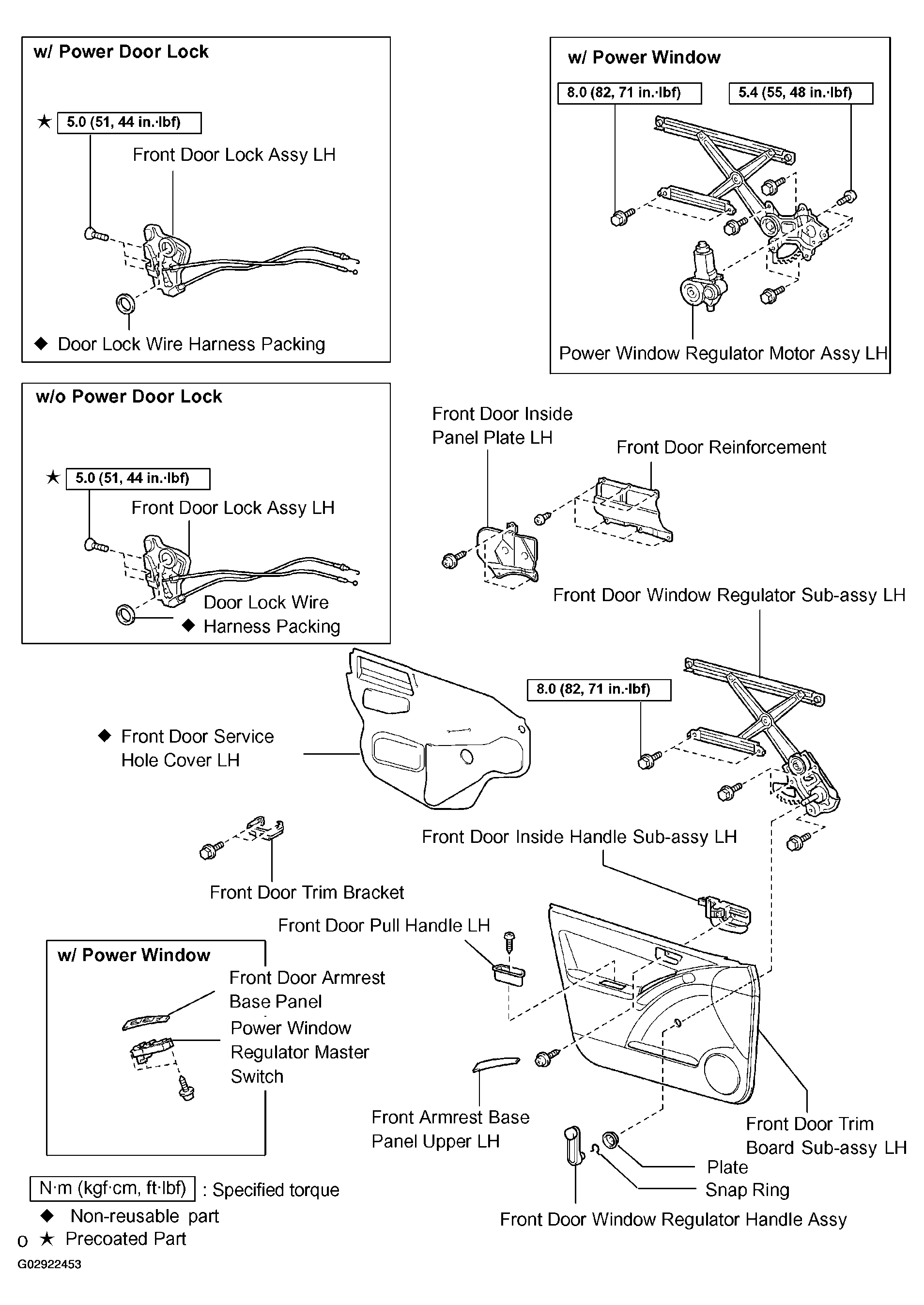 w/ Power Door Lock

★ 5.0 (51, 44 in.·lbf)

Front Door Lock Assy LH

◆ Door Lock Wire Harness Packing

w/ Power Window

8.0 (82, 71 in.·lbf)

5.4 (55, 48 in.·lbf)

Power Window Regulator Motor Assy LH

w/o Power Door Lock

★ 5.0 (51, 44 in.·lbf)

Front Door Lock Assy LH

Door Lock Wire
◆ Harness Packing

Front Door Inside Panel Plate LH

Front Door Reinforcement

Front Door Window Regulator Sub-assy LH

8.0 (82, 71 in.·lbf)

◆ Front Door Service Hole Cover LH

Front Door Inside Handle Sub-assy LH

Front Door Trim Bracket

Front Door Pull Handle LH

w/ Power Window

Front Door Armrest Base Panel

Power Window Regulator Master Switch

Front Armrest Base Panel Upper LH

Front Door Trim Board Sub-assy LH

Plate

Snap Ring

Front Door Window Regulator Handle Assy

N·m (kgf·cm, ft·lbf) : Specified torque

◆ Non-reusable part

o ★ Precoated Part

G02922453