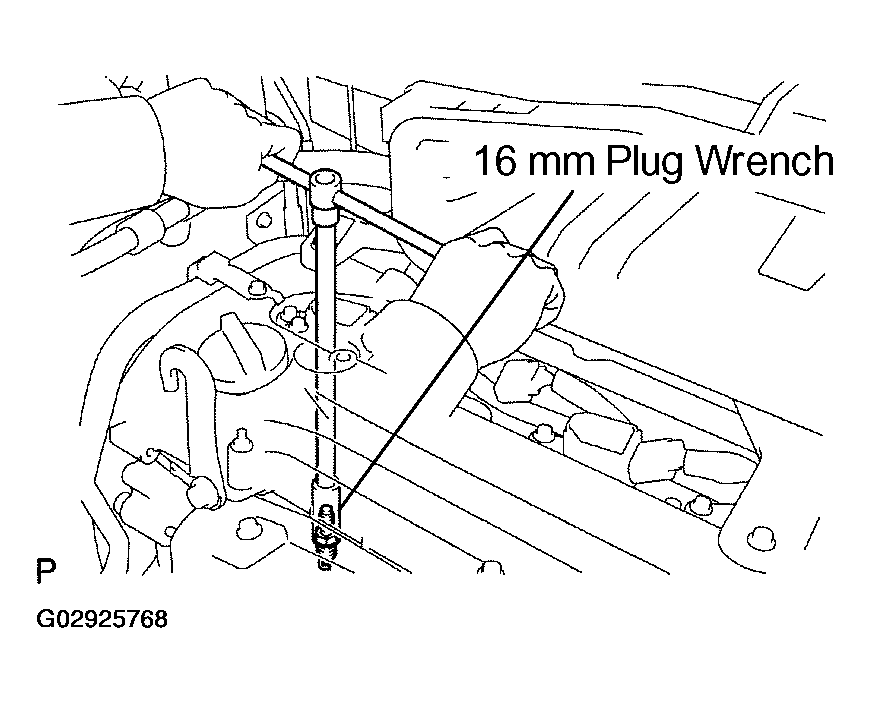 16 mm Plug Wrench

P

G02925768