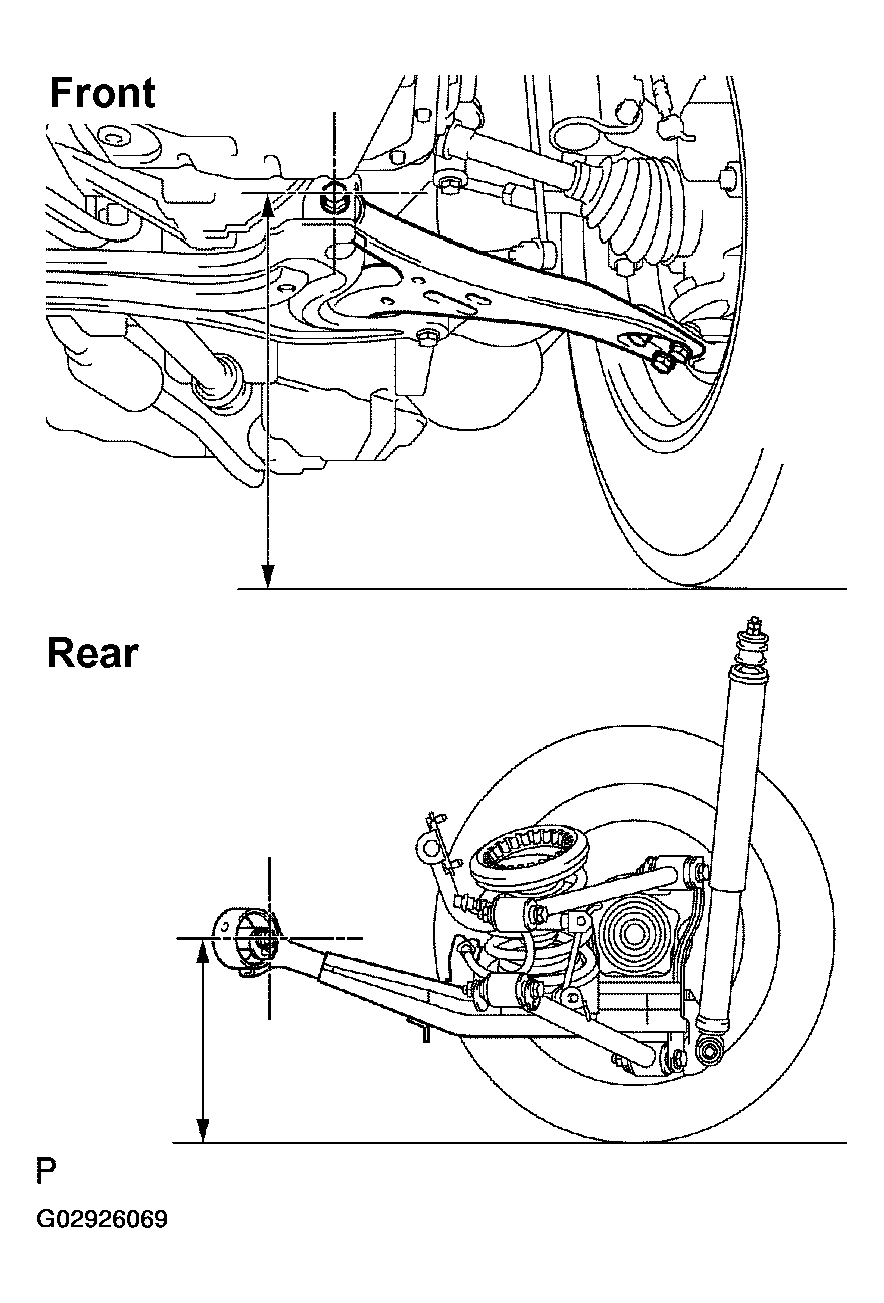 Front

Rear

P

G02926069