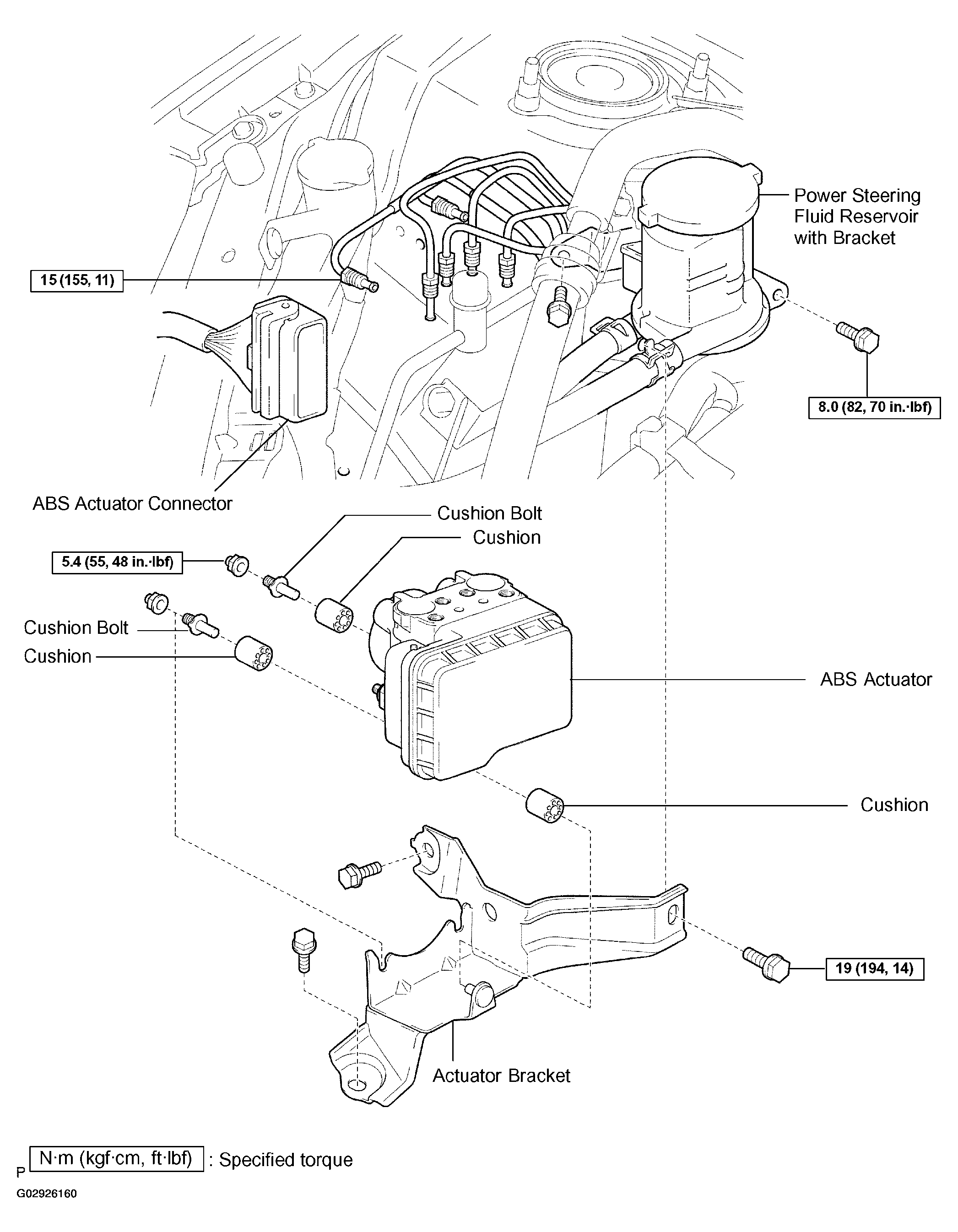 Power Steering Fluid Reservoir with Bracket

15 (155, 11)

8.0 (82, 70 in.·lbf)

ABS Actuator Connector

Cushion Bolt

Cushion

5.4 (55, 48 in.·lbf)

Cushion Bolt

Cushion

ABS Actuator

Cushion

19 (194, 14)

Actuator Bracket

P N·m (kgf·cm, ft·lbf) : Specified torque

G02926160