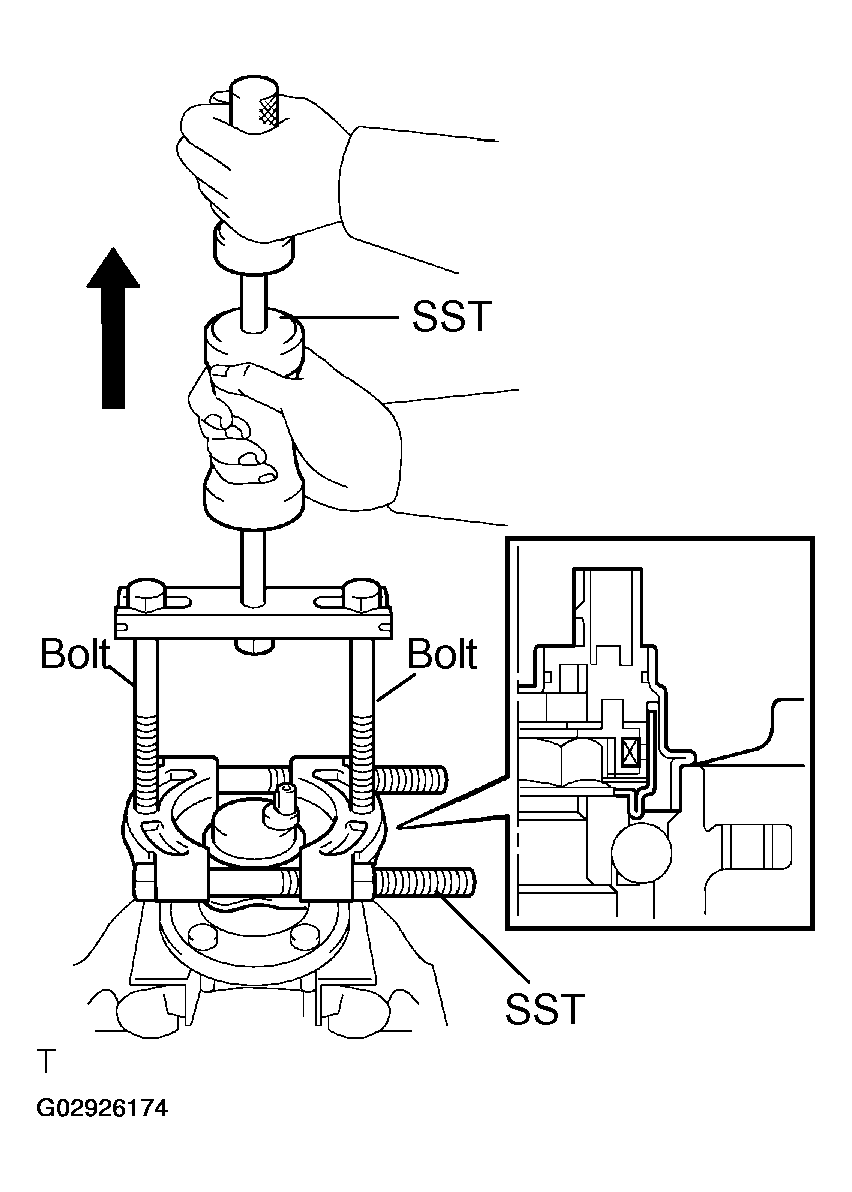 SST

Bolt

Bolt

SST

T

G02926174