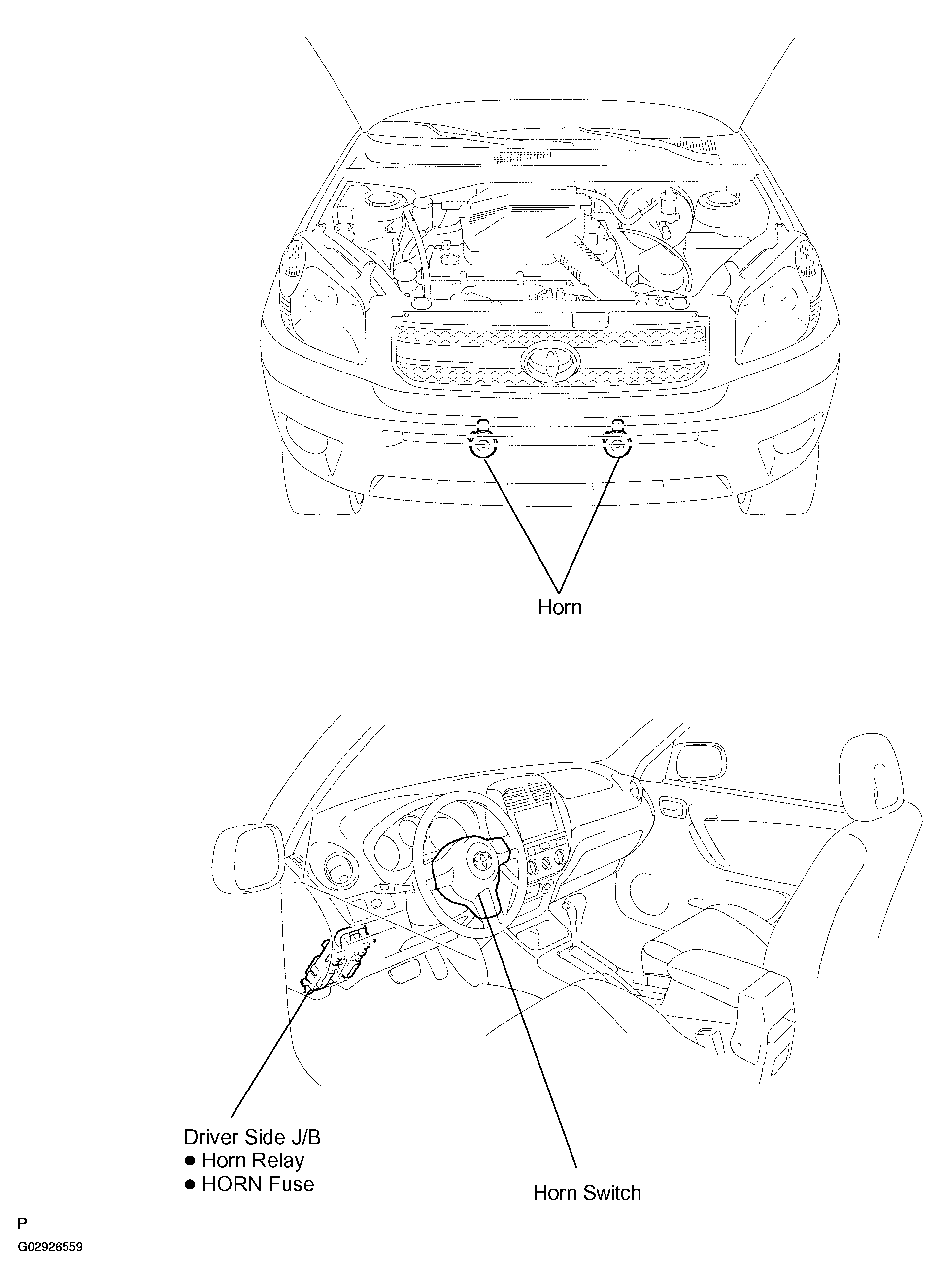 Horn

Driver Side J/B
● Horn Relay
● HORN Fuse

Horn Switch

P
G02926559