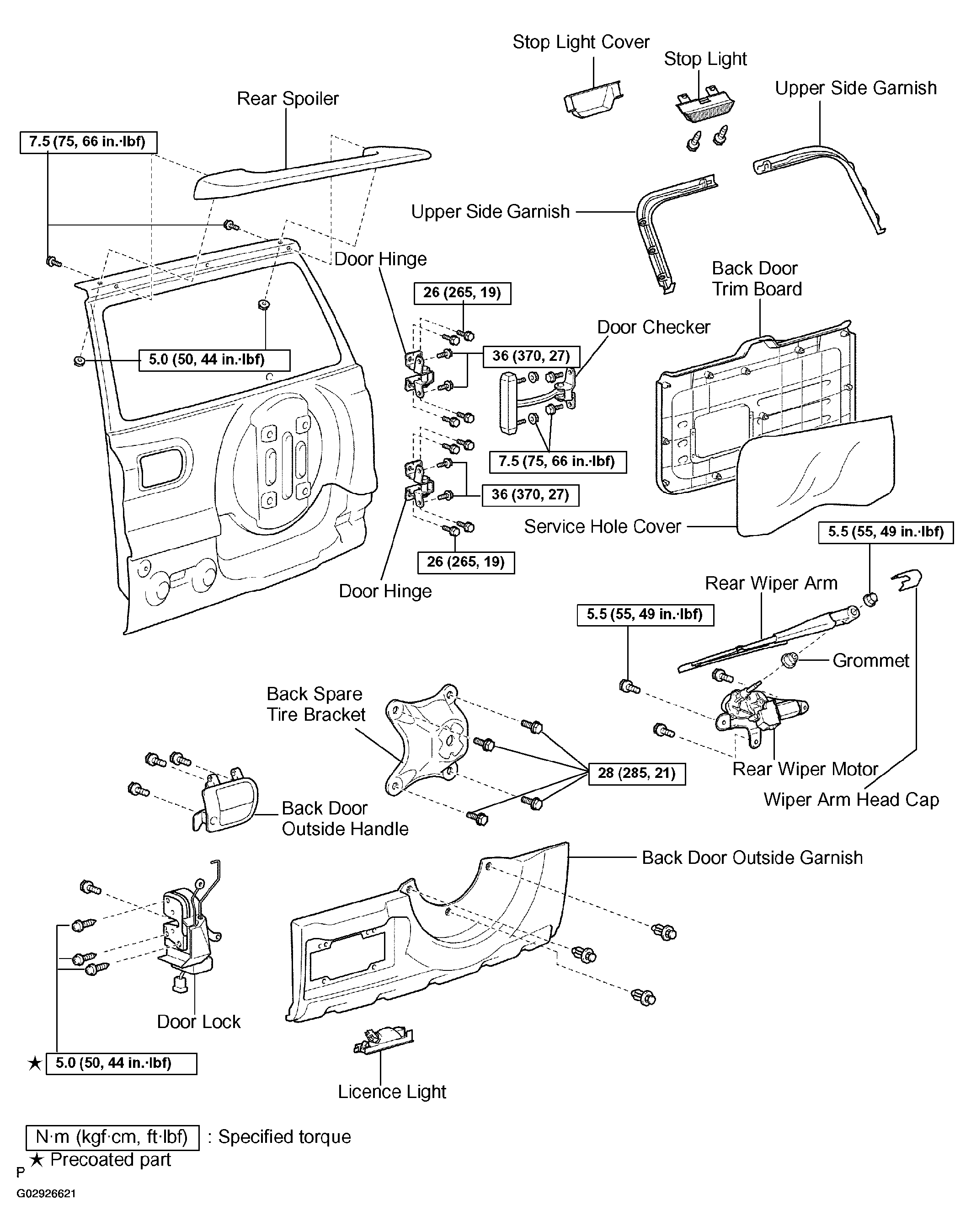 Stop Light Cover

Stop Light

Upper Side Garnish

Rear Spoiler

7.5 (75, 66 in.·lbf)

Upper Side Garnish

Door Hinge

Back Door Trim Board

26 (265, 19)

Door Checker

5.0 (50, 44 in.·lbf)

36 (370, 27)

7.5 (75, 66 in.·lbf)

36 (370, 27)

Service Hole Cover

5.5 (55, 49 in.·lbf)

26 (265, 19)

Door Hinge

Rear Wiper Arm

5.5 (55, 49 in.·lbf)

Grommet

Back Spare Tire Bracket

28 (285, 21)

Rear Wiper Motor

Wiper Arm Head Cap

Back Door Outside Handle

Back Door Outside Garnish

Door Lock

★ 5.0 (50, 44 in.·lbf)

Licence Light

N·m (kgf·cm, ft·lbf) : Specified torque

★ Precoated part

P

G02926621