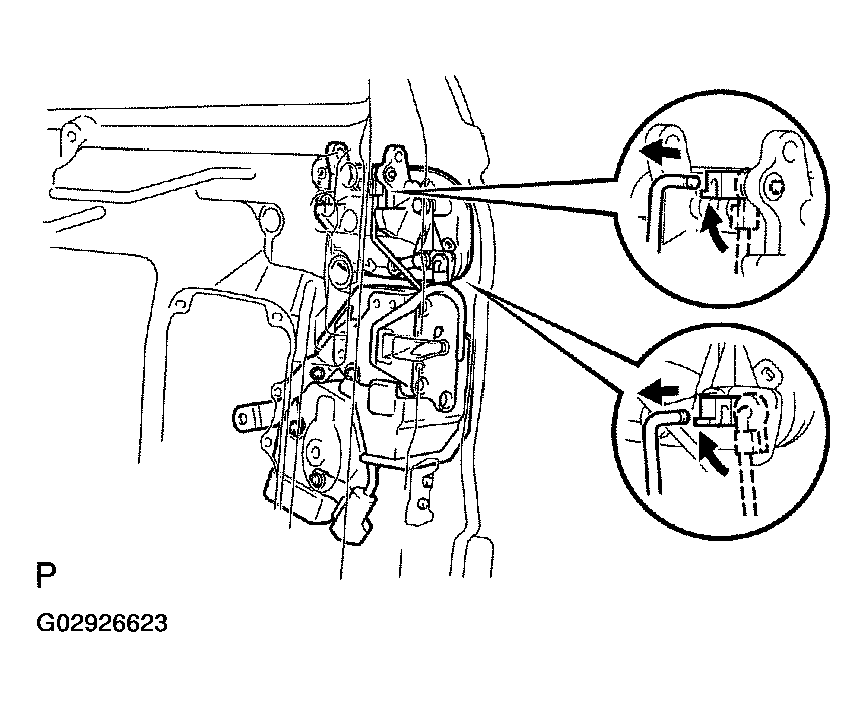 P

G02926623