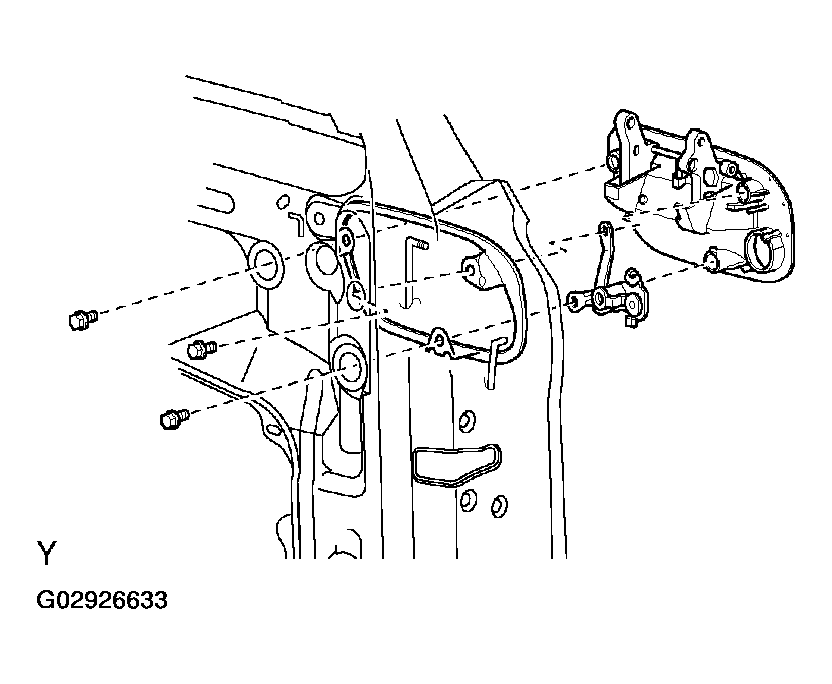 Y

G02926633