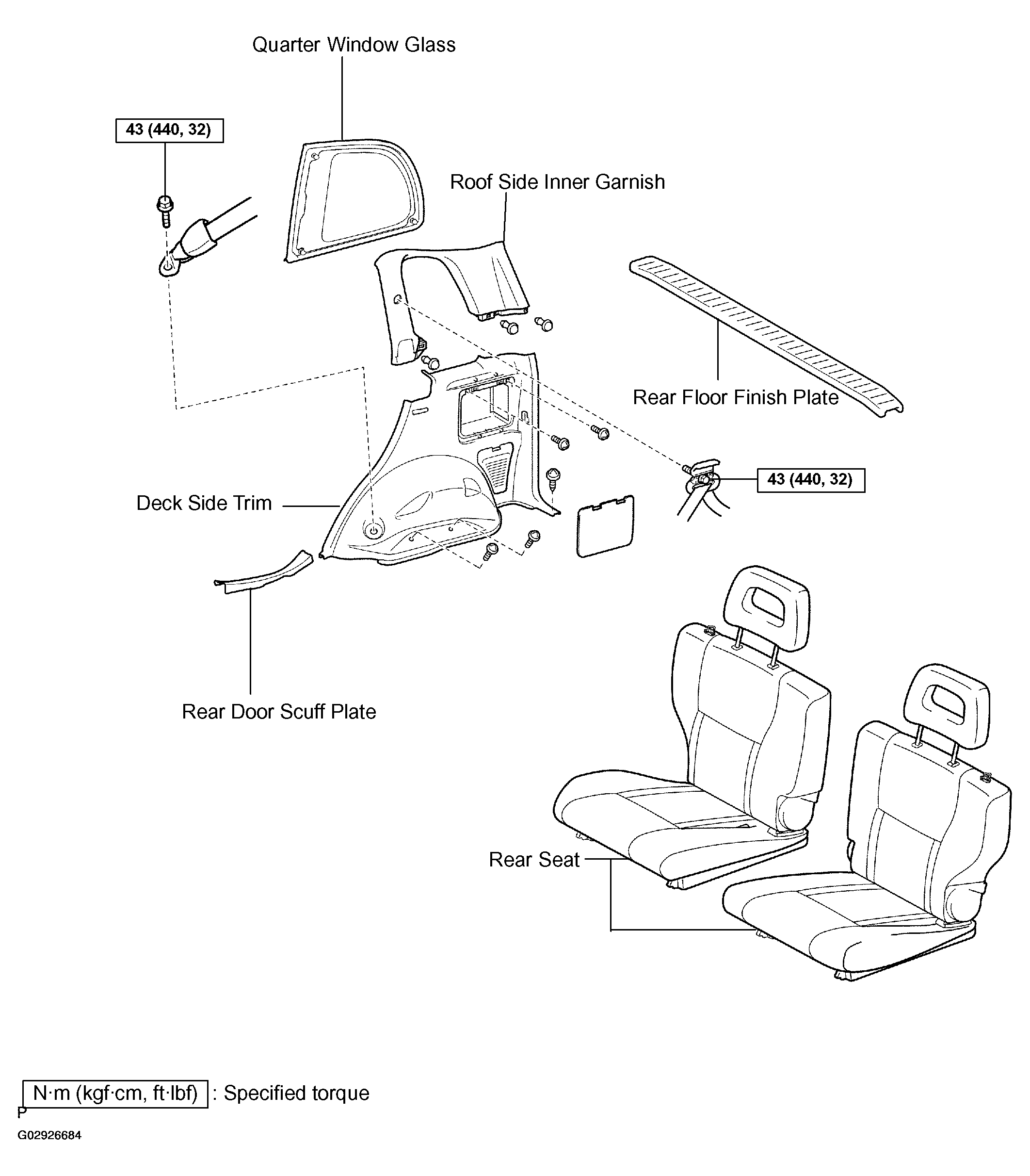 Quarter Window Glass

43 (440, 32)

Roof Side Inner Garnish

Rear Floor Finish Plate

43 (440, 32)

Deck Side Trim

Rear Door Scuff Plate

Rear Seat

N·m (kgf·cm, ft·lbf) : Specified torque

P

G02926684