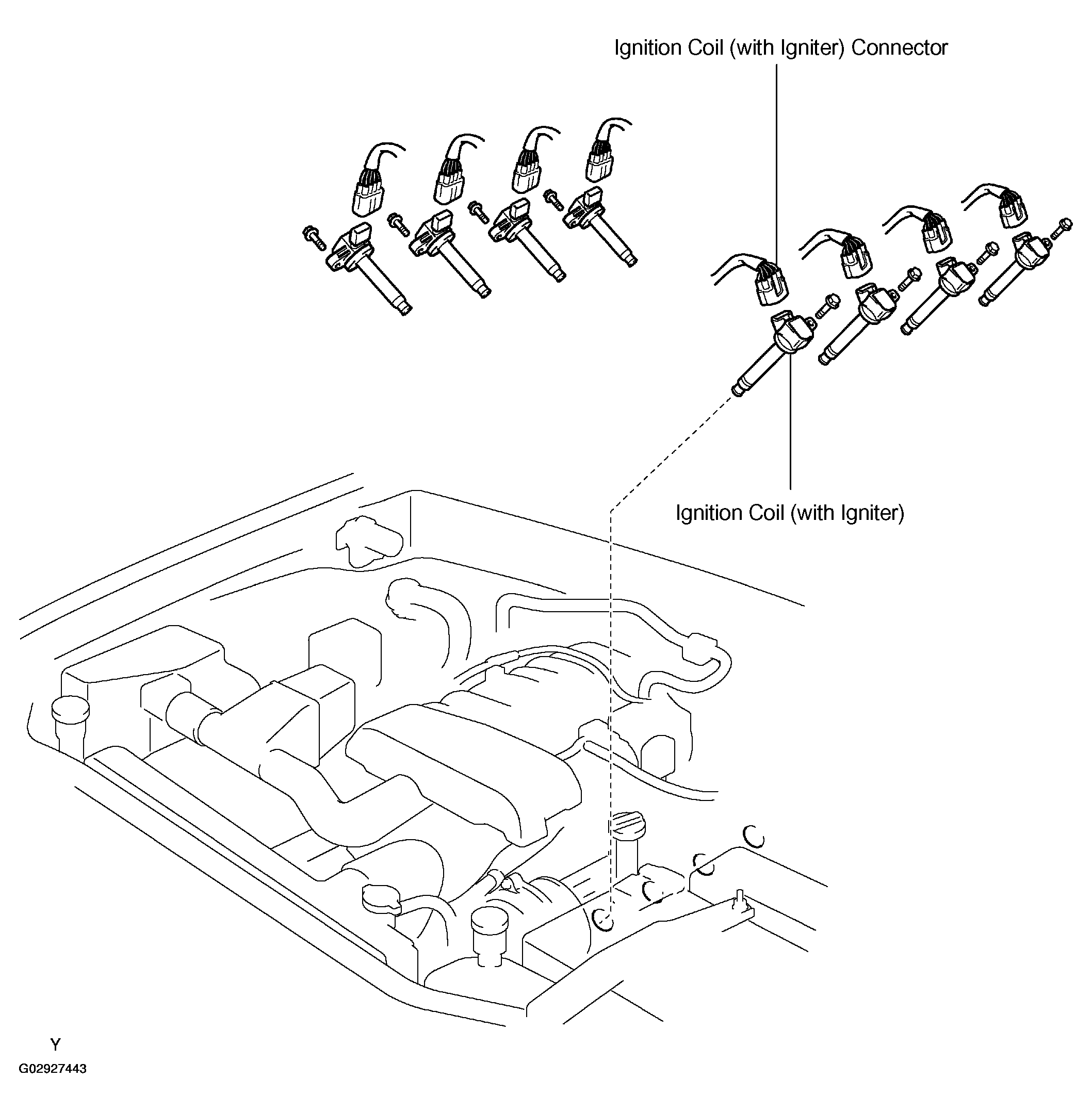 Ignition Coil (with Igniter) Connector

Ignition Coil (with Igniter)

Y
G02927443