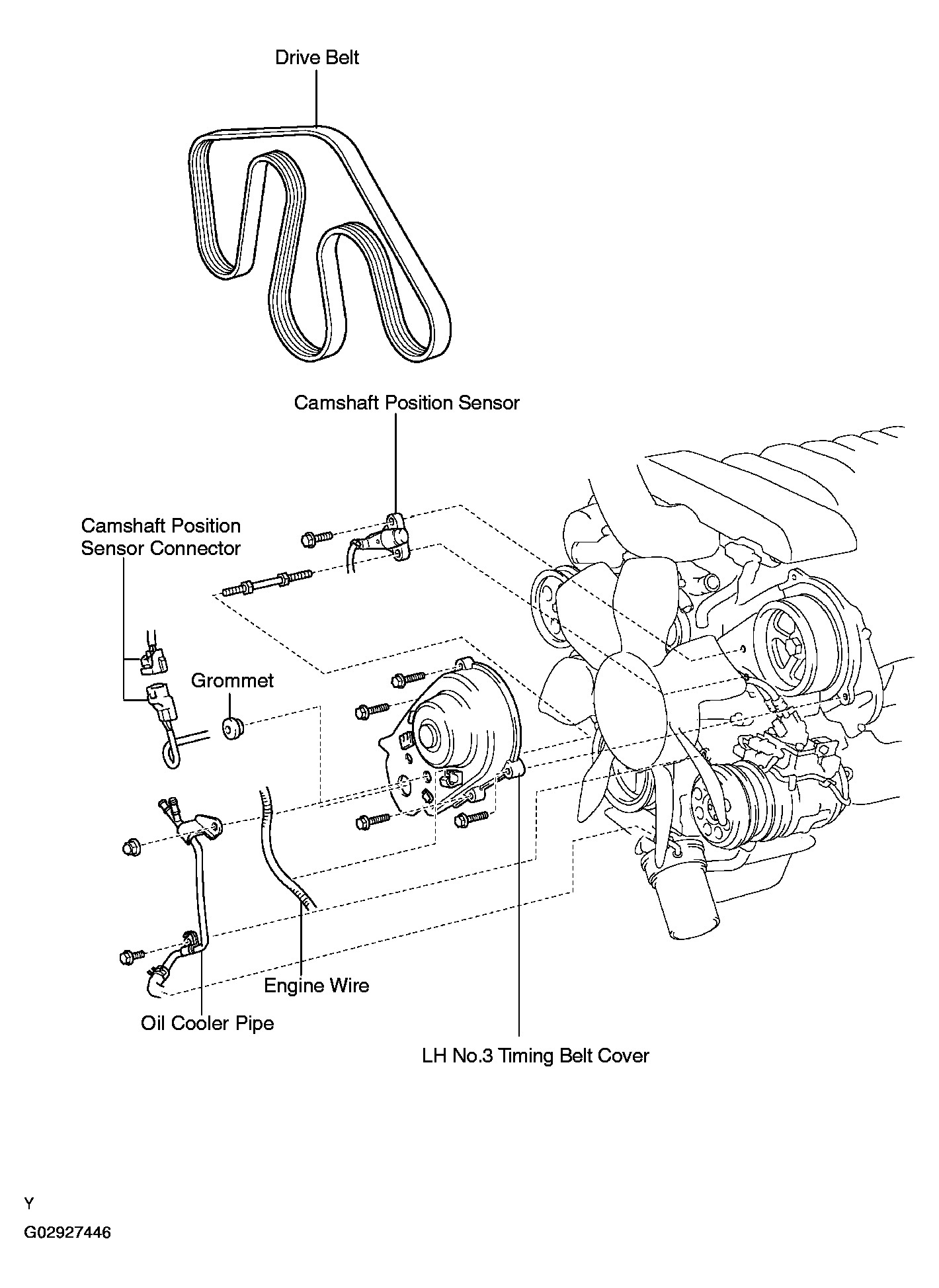 Drive Belt

Camshaft Position Sensor

Camshaft Position Sensor Connector

Grommet

Engine Wire

Oil Cooler Pipe

LH No.3 Timing Belt Cover

Y

G02927446