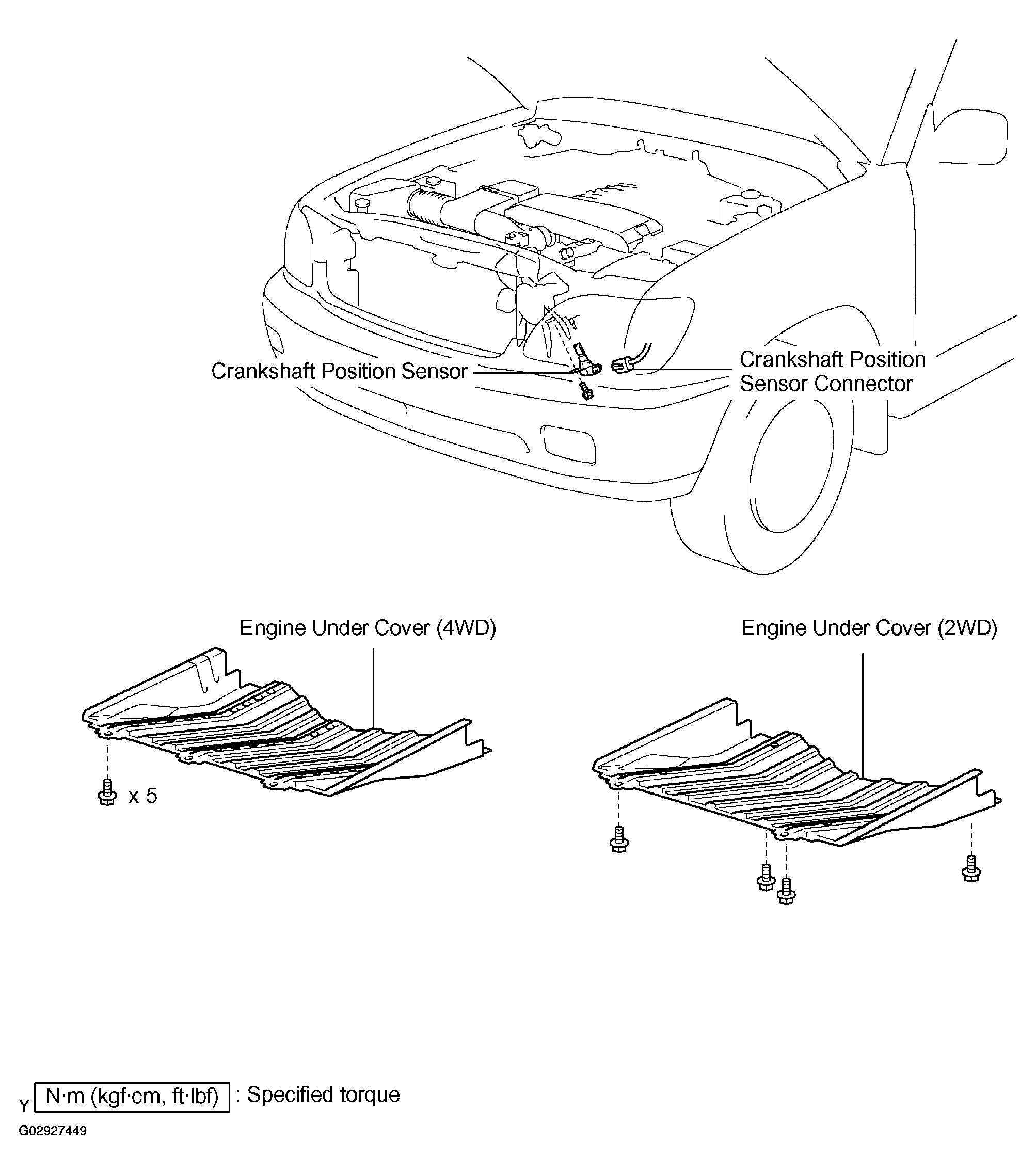 Crankshaft Position Sensor

Crankshaft Position Sensor Connector

Engine Under Cover (4WD)

Engine Under Cover (2WD)

x 5

Y N·m (kgf·cm, ft·lbf) : Specified torque

G02927449