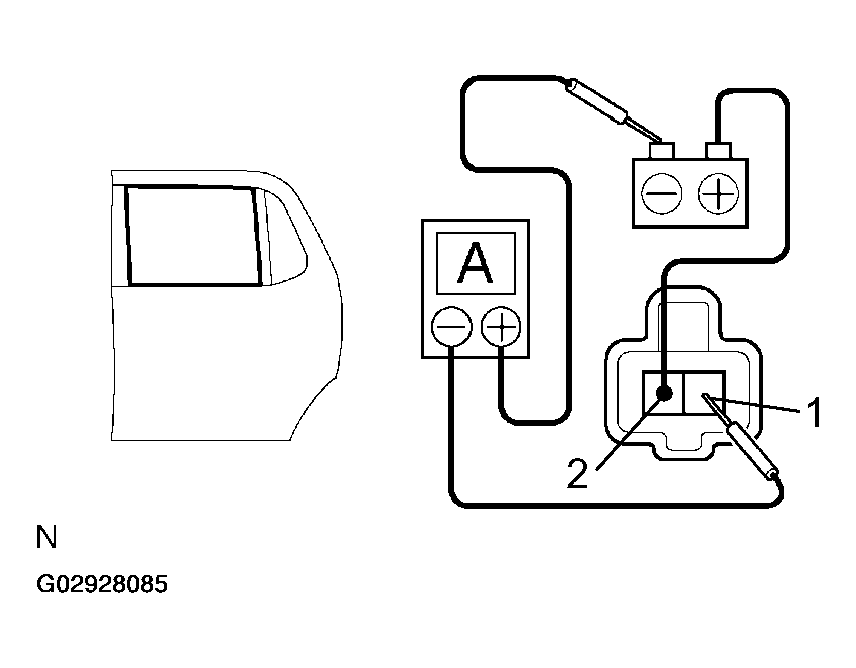 A

1

2

N

G02928085