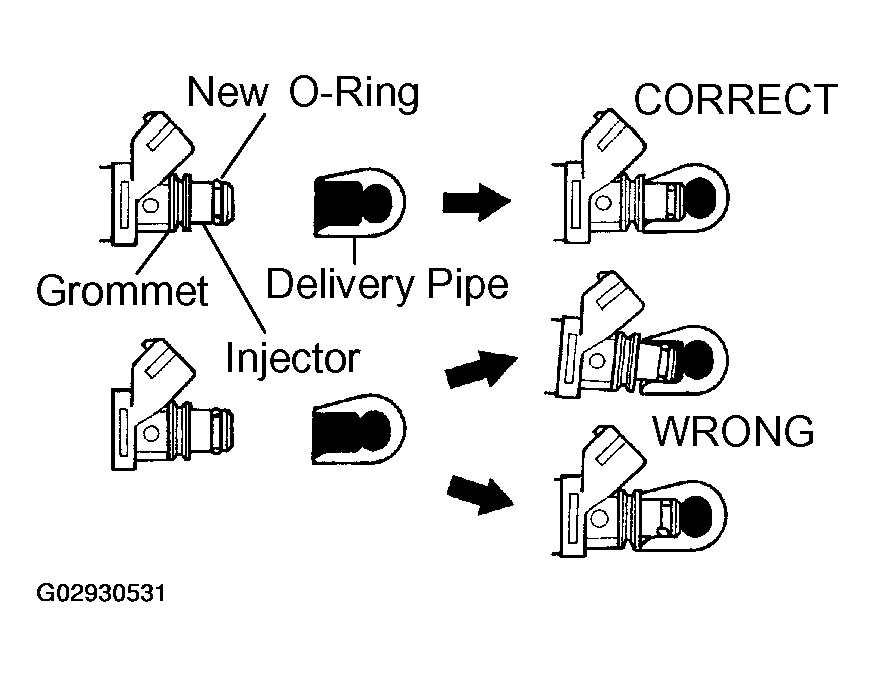 New O-Ring

CORRECT

Grommet

Delivery Pipe

Injector

WRONG

G02930531