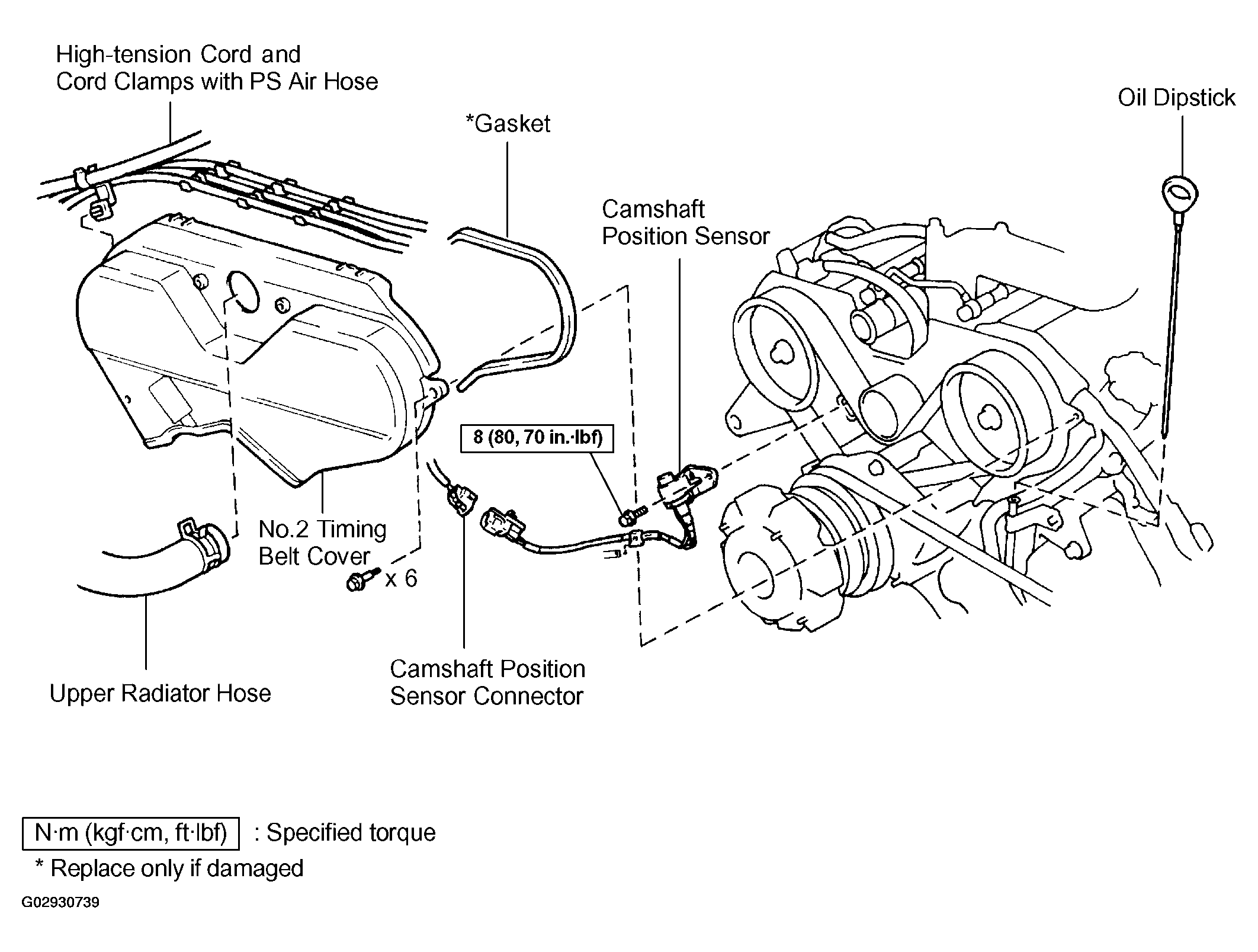 High-tension Cord and Cord Clamps with PS Air Hose

*Gasket

Oil Dipstick

Camshaft Position Sensor

8 (80, 70 in.·lbf)

No.2 Timing Belt Cover

x 6

Upper Radiator Hose

Camshaft Position Sensor Connector

N·m (kgf·cm, ft·lbf) : Specified torque

* Replace only if damaged

G02930739