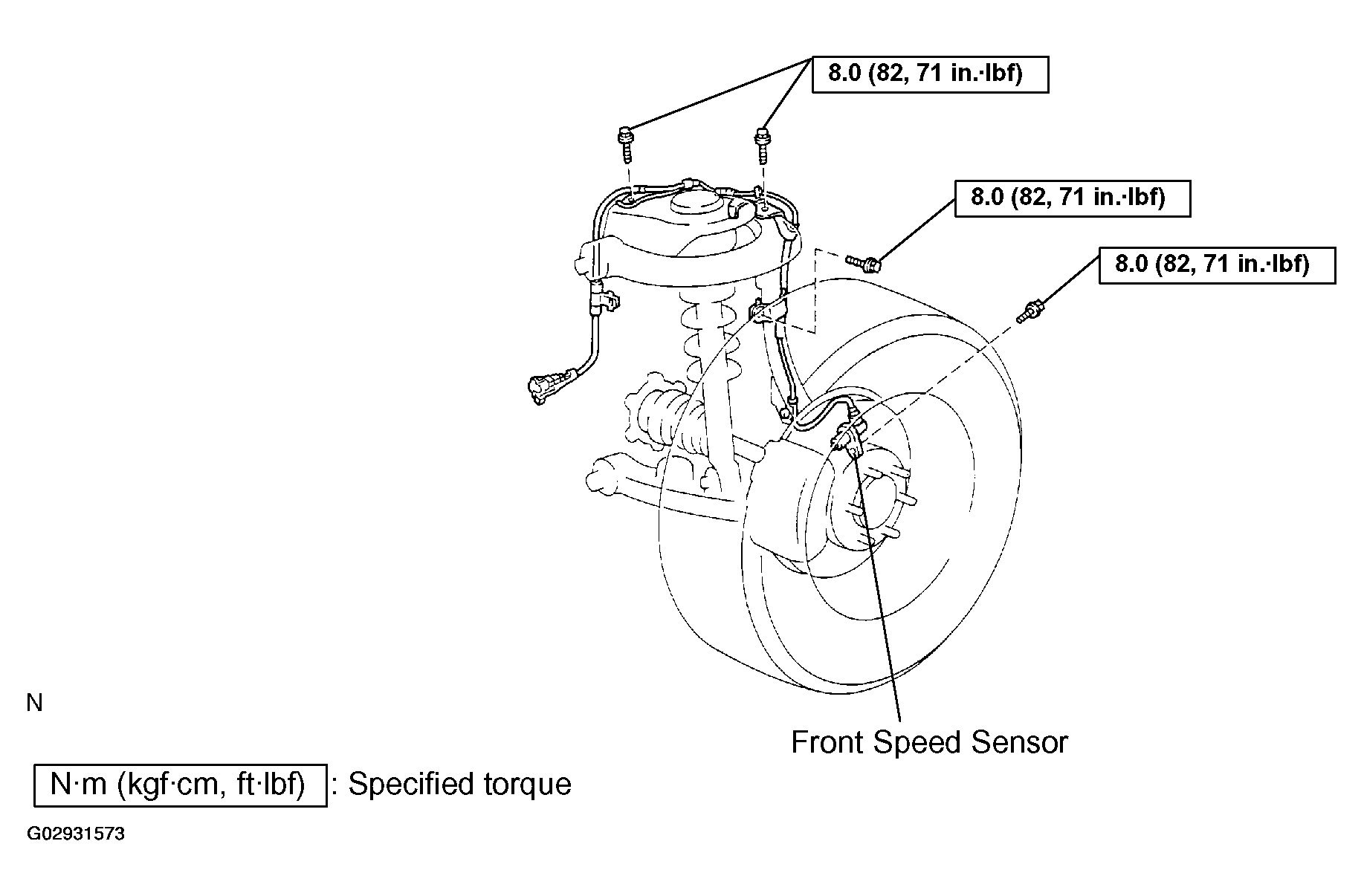 8.0 (82, 71 in.·lbf)

8.0 (82, 71 in.·lbf)

8.0 (82, 71 in.·lbf)

N

Front Speed Sensor

N·m (kgf·cm, ft·lbf) : Specified torque

G02931573