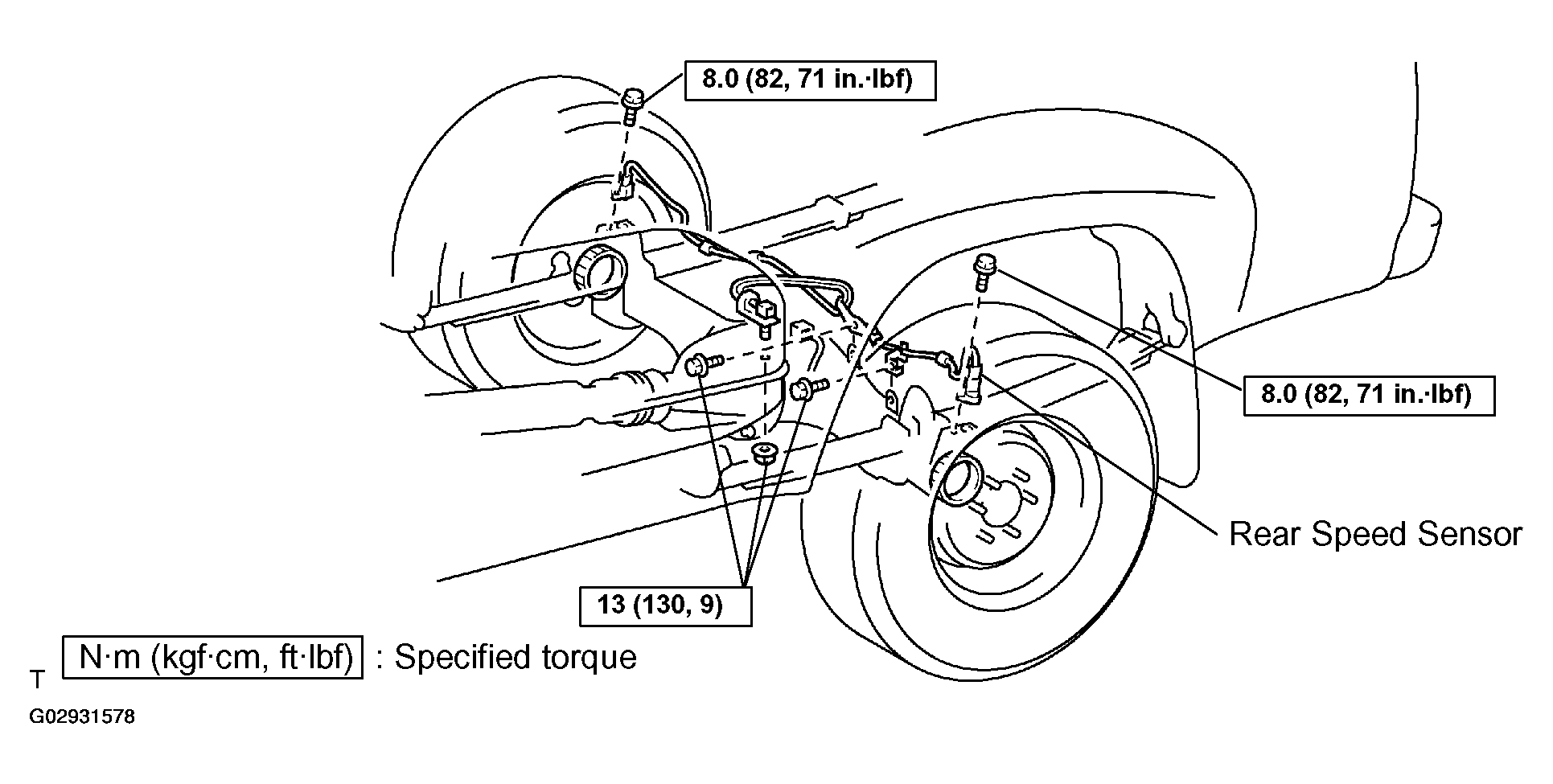 8.0 (82, 71 in.·lbf)

8.0 (82, 71 in.·lbf)

Rear Speed Sensor

13 (130, 9)

T N·m (kgf·cm, ft·lbf) : Specified torque

G02931578