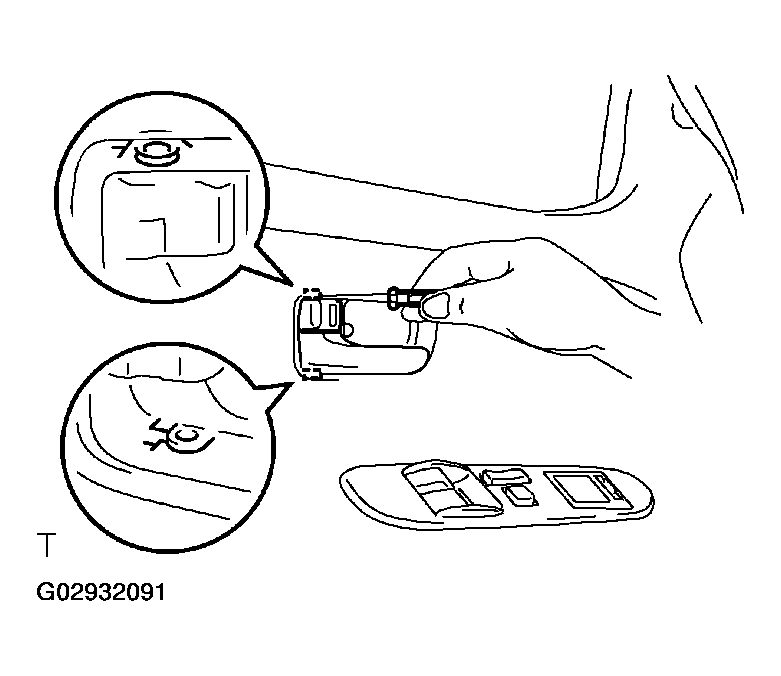 T

G02932091